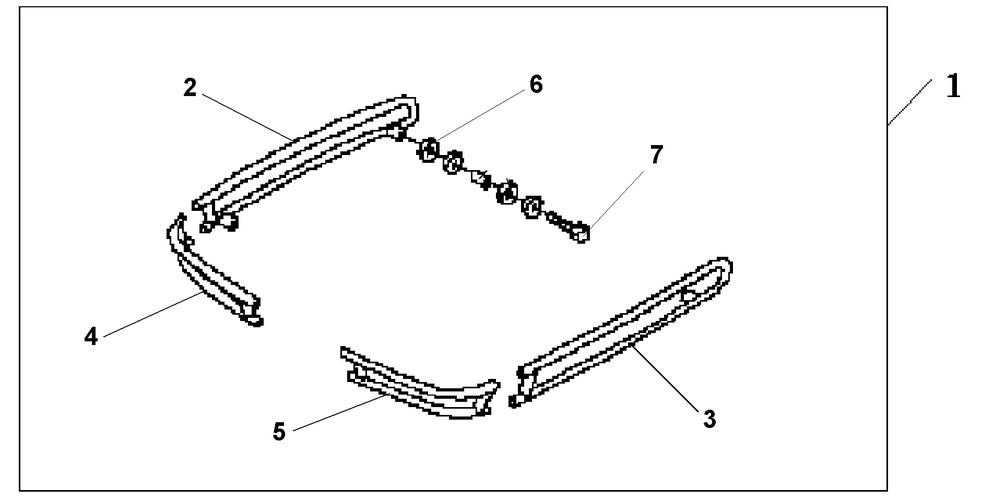 2
6
1
7
4
5
3