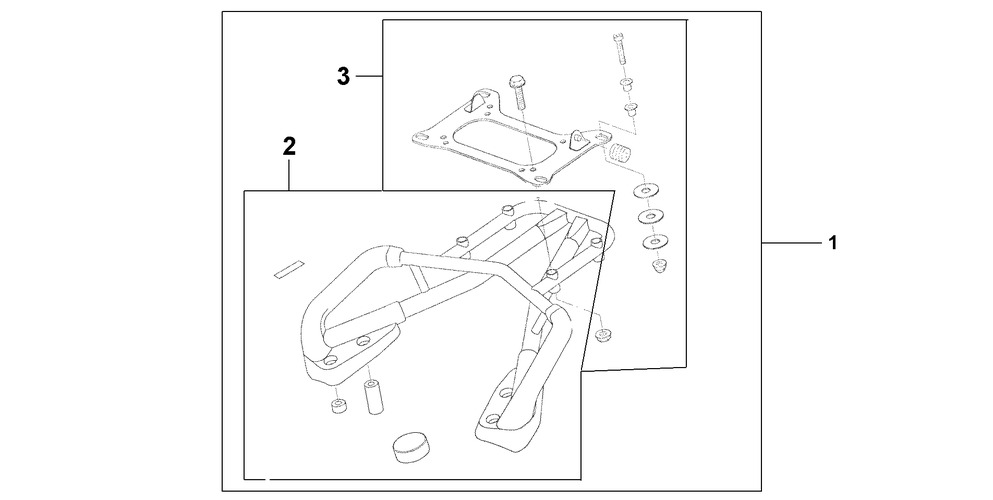 3
2
1