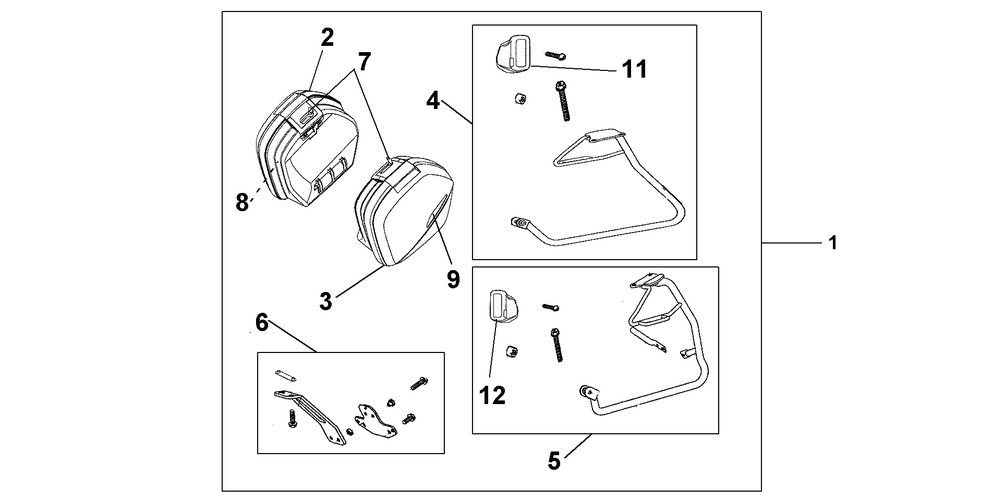 2
7
11
4
8
9
1
3
6
12
5