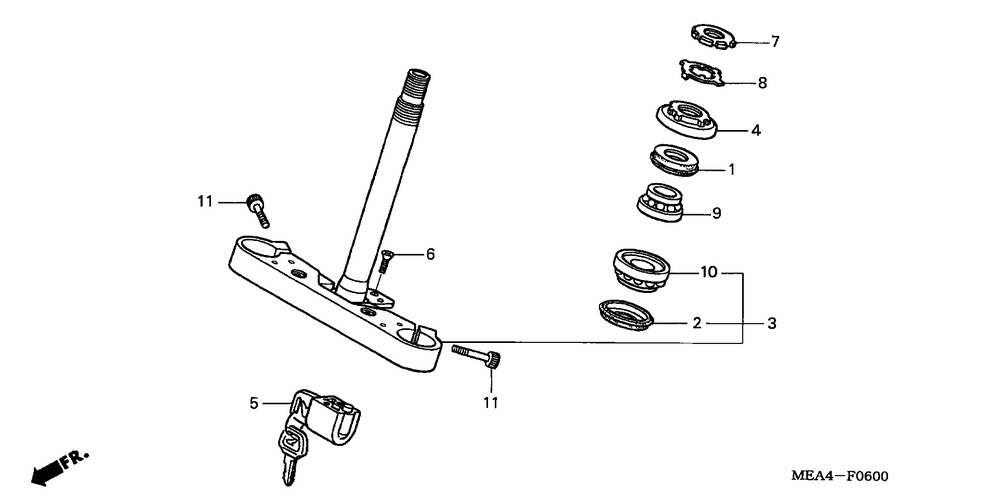 7
8
4
1
9
11
6
10
2
3
11
5
FR.
MEA4—F0600