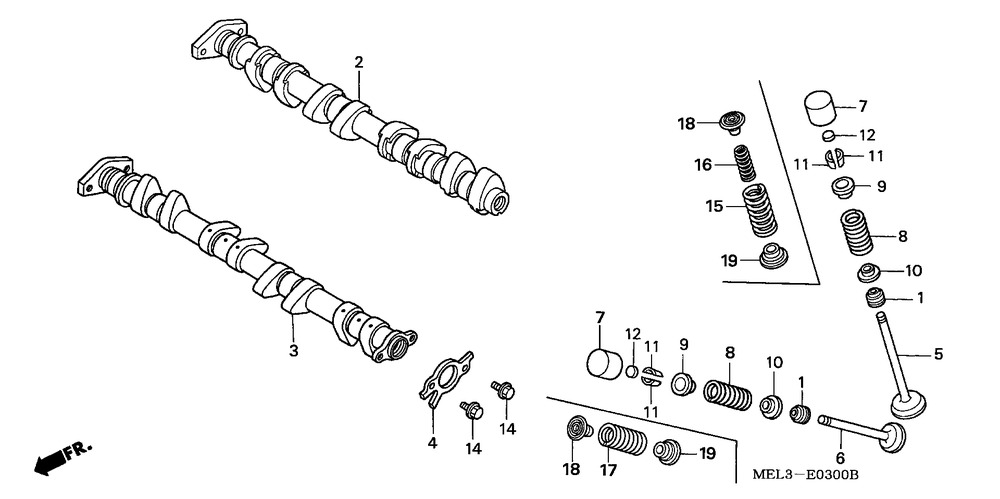 2
3
4
14
14
FR.
18
16
15
19
7
12
11
11
9
8
10
1
5
7
12
11
11
9
8
10
1
6
18
17
19
MEL3—E0300B