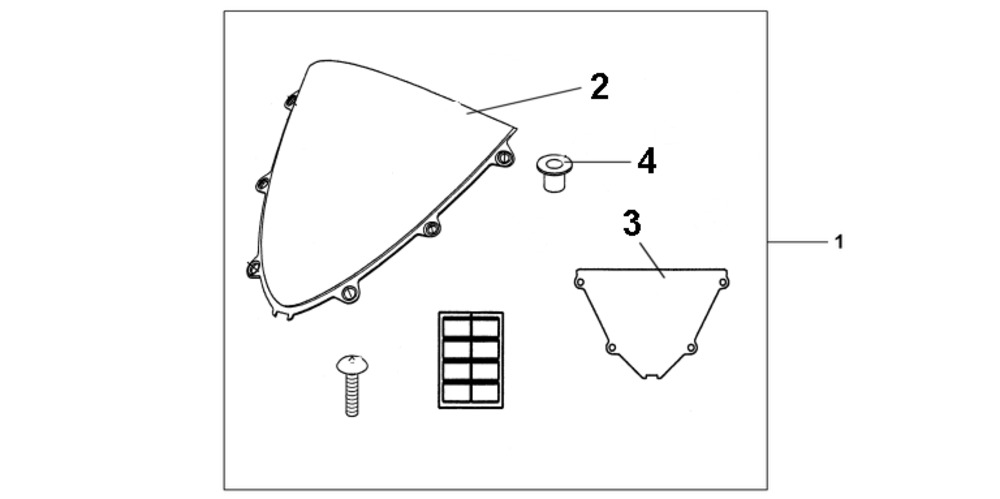 2
4
3
1