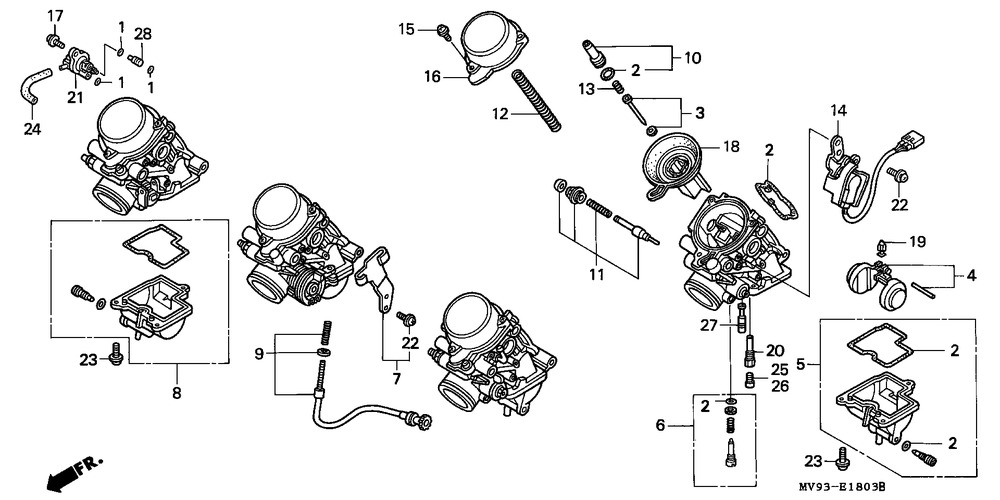 17
1
28
1
1
21
24
15
16
12
10
2
13
3
18
14
2
22
19
4
11
27
20
25
26
5
2
2
6
2
23
9
22
7
23
8
FR.
MV93-E1803B