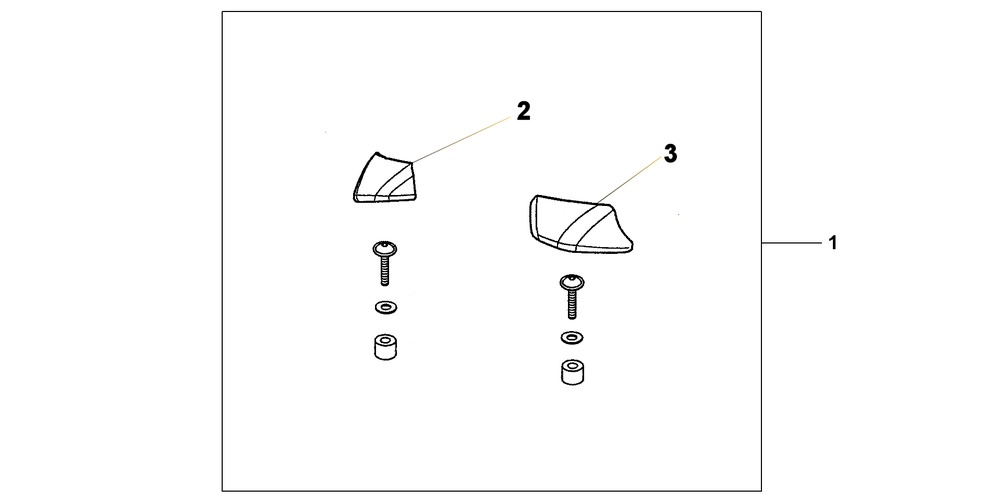 2
3
1