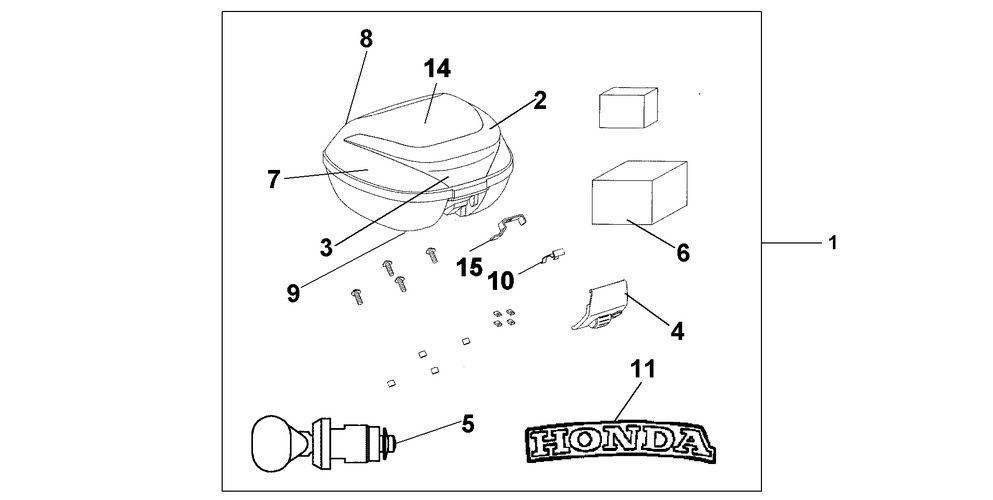 8
14
2
7
3
9
15
10
6
1
4
11
5
HONDA