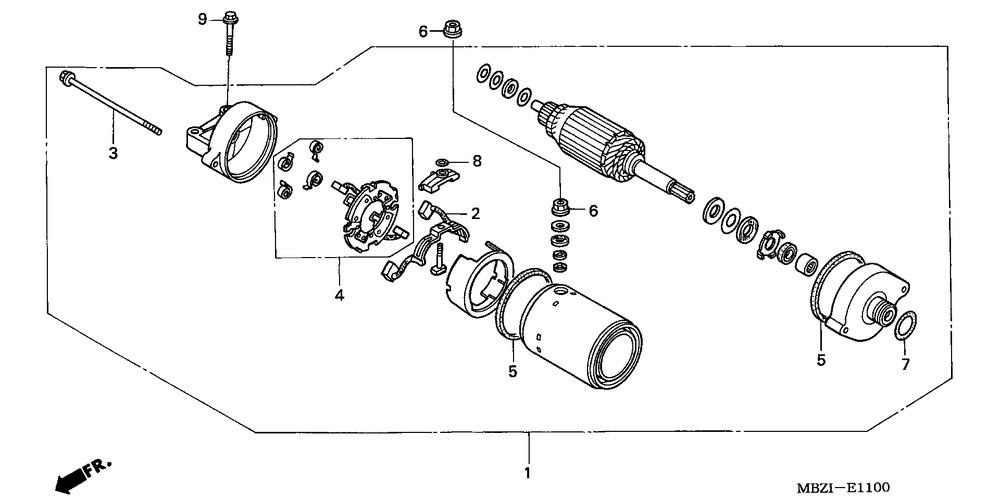 9
6
3
8
2
6
4
5
5
7
1
FR.
MBZI—E1100