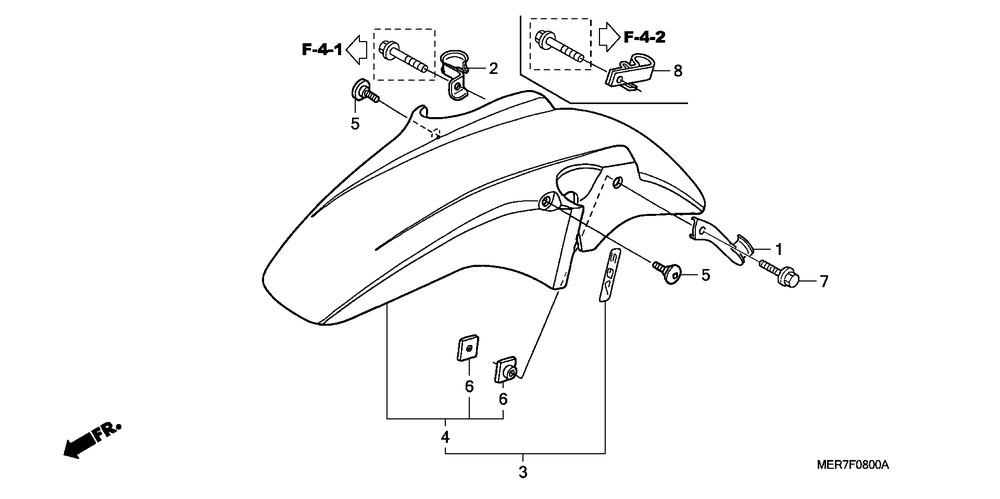 F-4-1
2
F-4-2
8
5
1
5
7
6
6
4
3
FR.
MER7F0800A