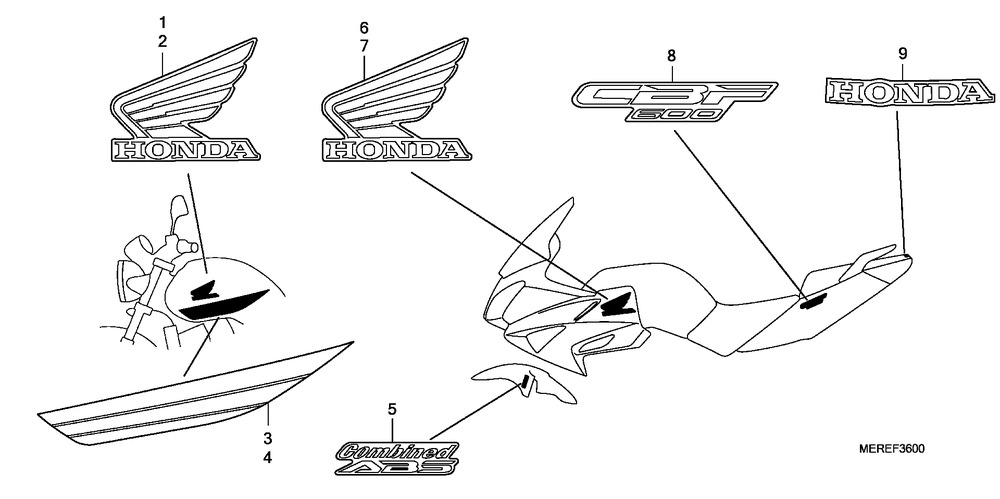 1
2
HONDA

6
7
HONDA

8
CBF
600

9
HONDA

3
4

5
Combined
ABS

MEREF3600