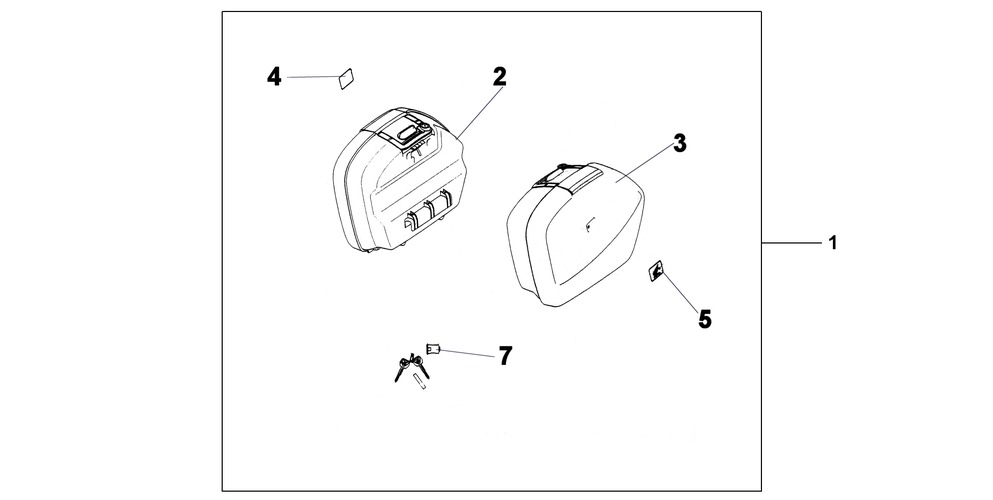 4
2
3
1
5
7