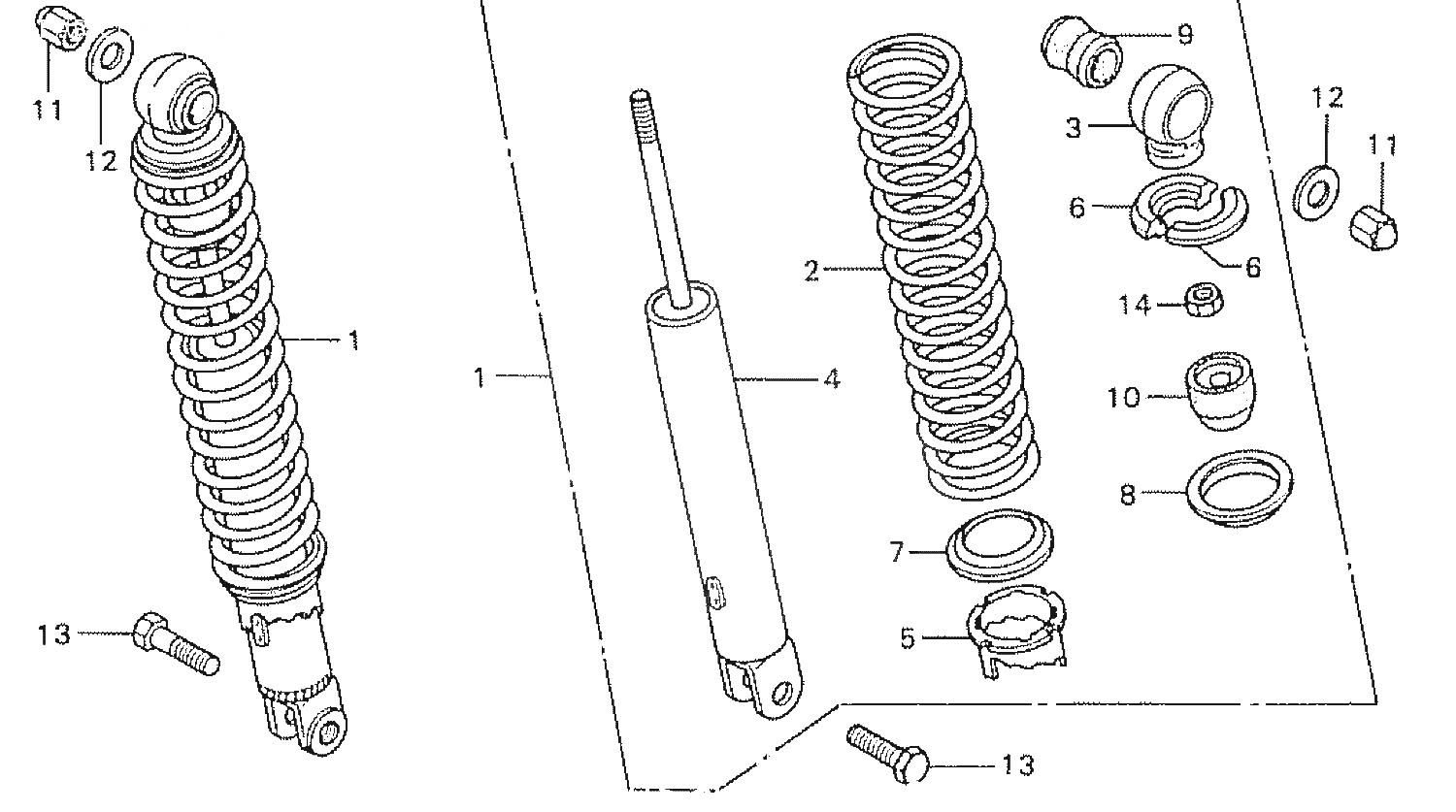 11
12
1
13
1
4
2
9
3
6
6
14
10
8
7
5
12
11
13