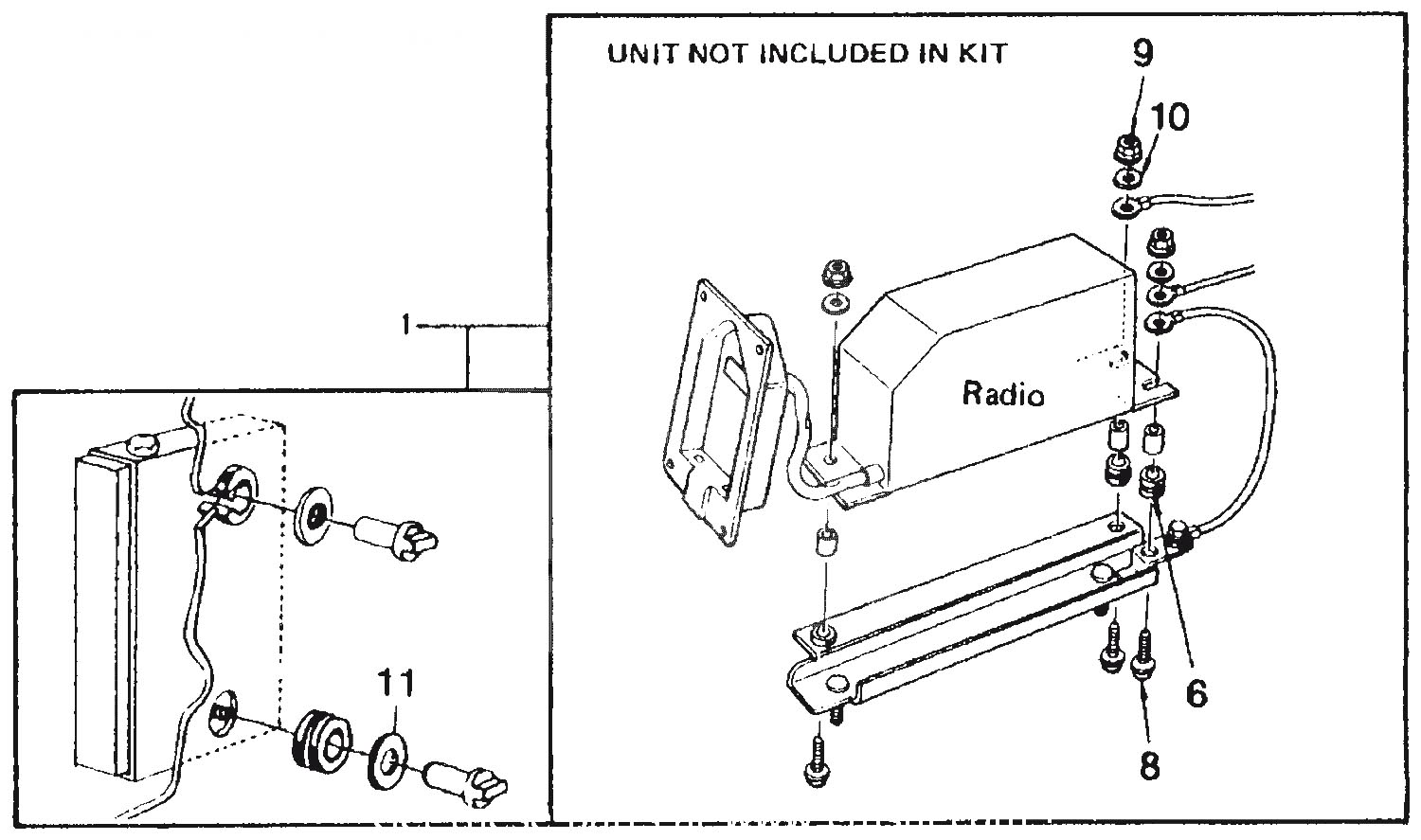 UNIT NOT INCLUDED IN KIT

9

10

1

Radio

11

6

8