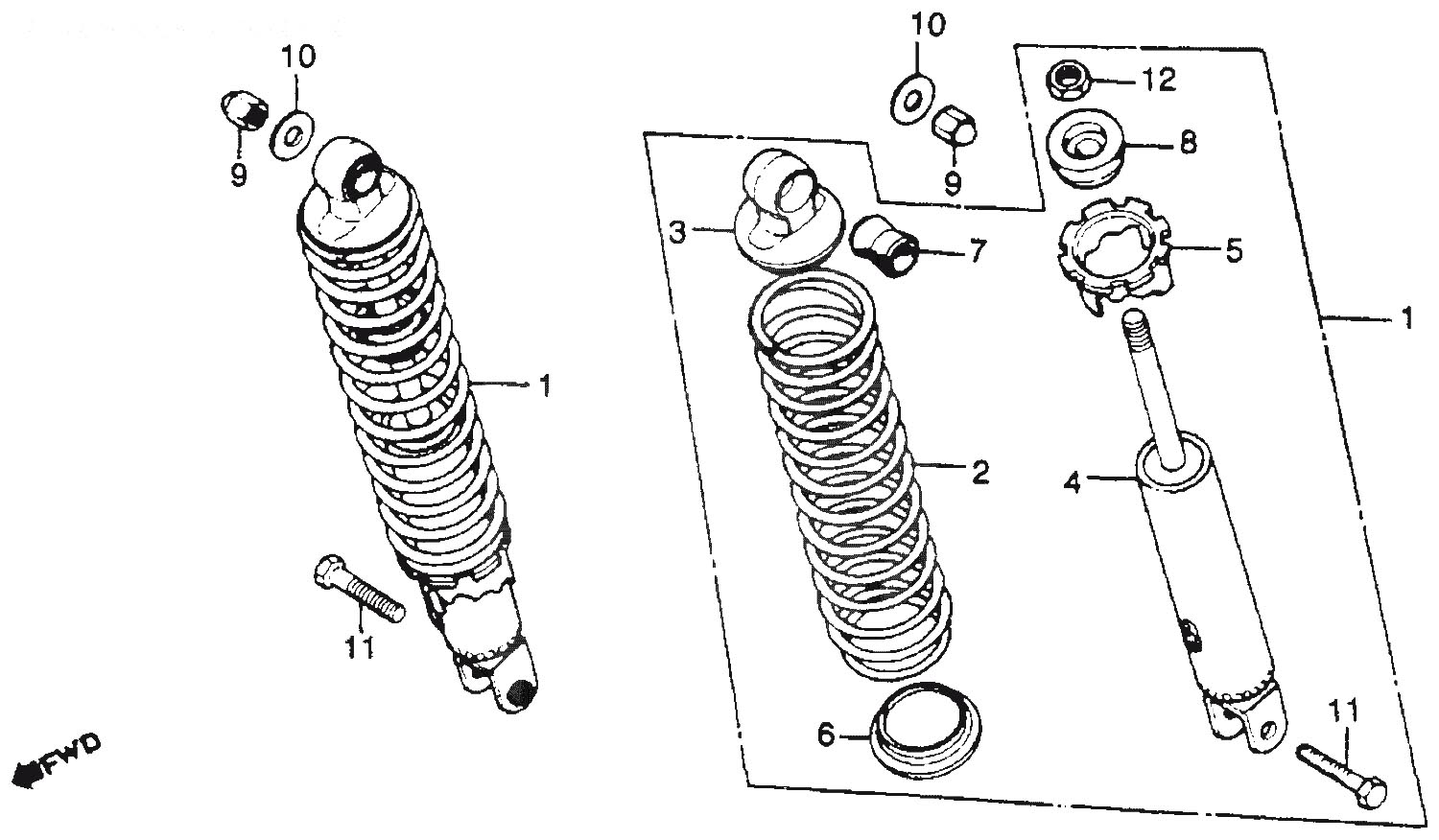 10
9
1
11
FWD
10
9
12
8
3
7
5
1
2
4
6
11