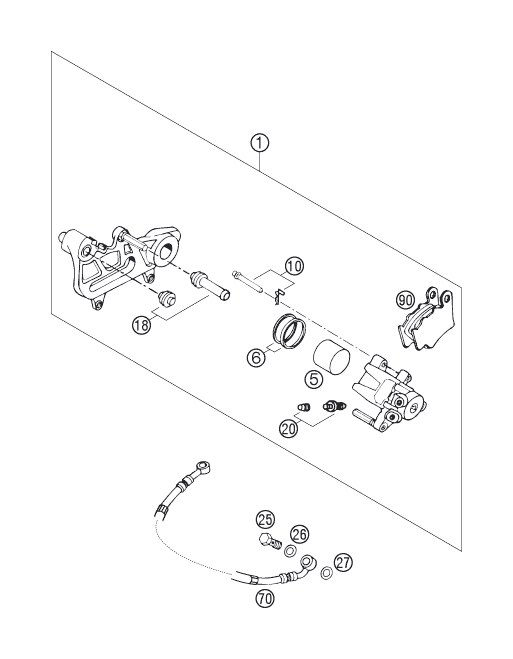 1
10
90
18
6
5
20
25
26
27
70