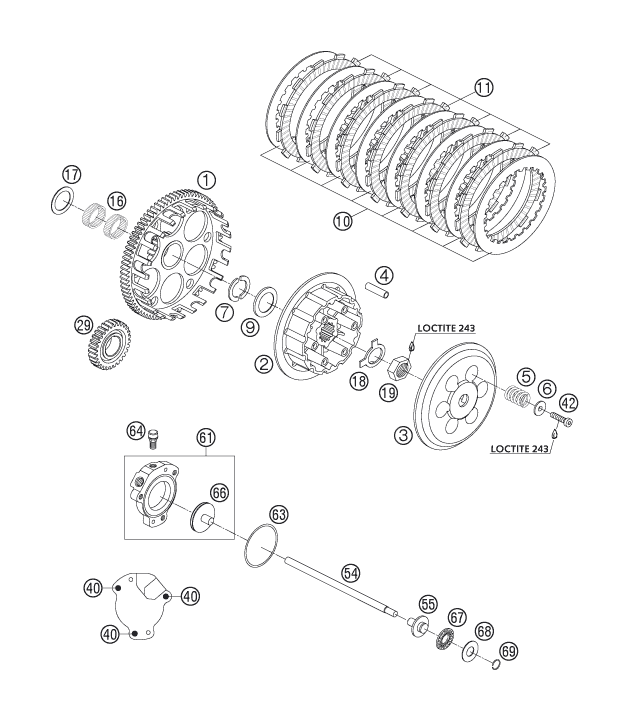 11
17
1
16
10
4
7
9
29
LOCTITE 243
2
18
19
5
6
42
3
LOCTITE 243
64
61
66
63
54
40
40
40
55
67
68
69