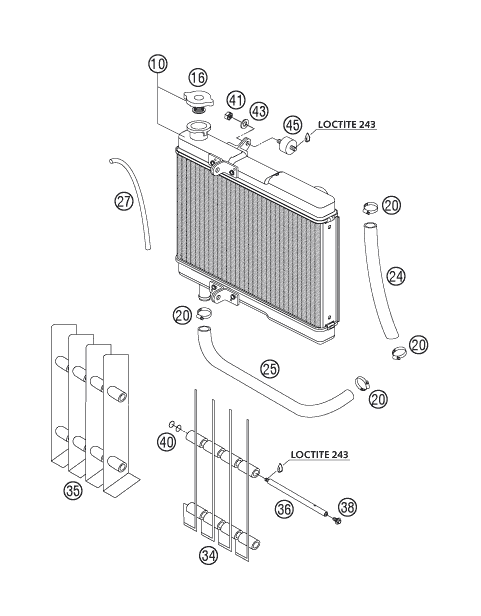 10
16
41
43
45
LOCTITE 243
27
20
24
20
20
25
20
40
LOCTITE 243
35
36
38
34