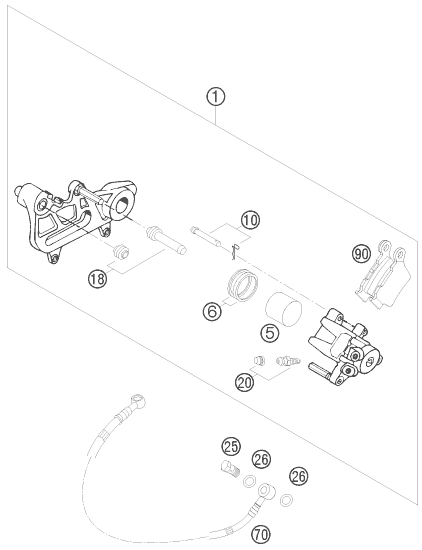 1
10
90
18
6
5
20
25
26
26
70