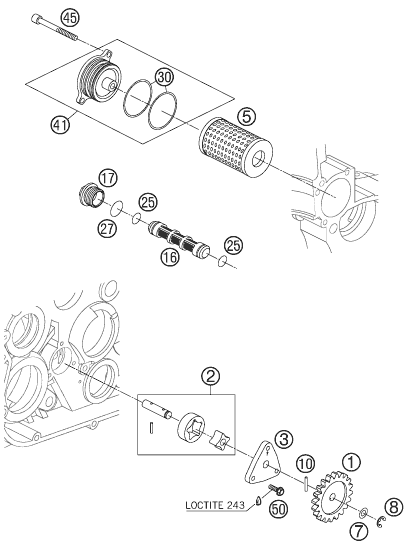 45
30
41
5
17
25
27
16
25
2
3
10
1
LOCTITE 243
50
7
8