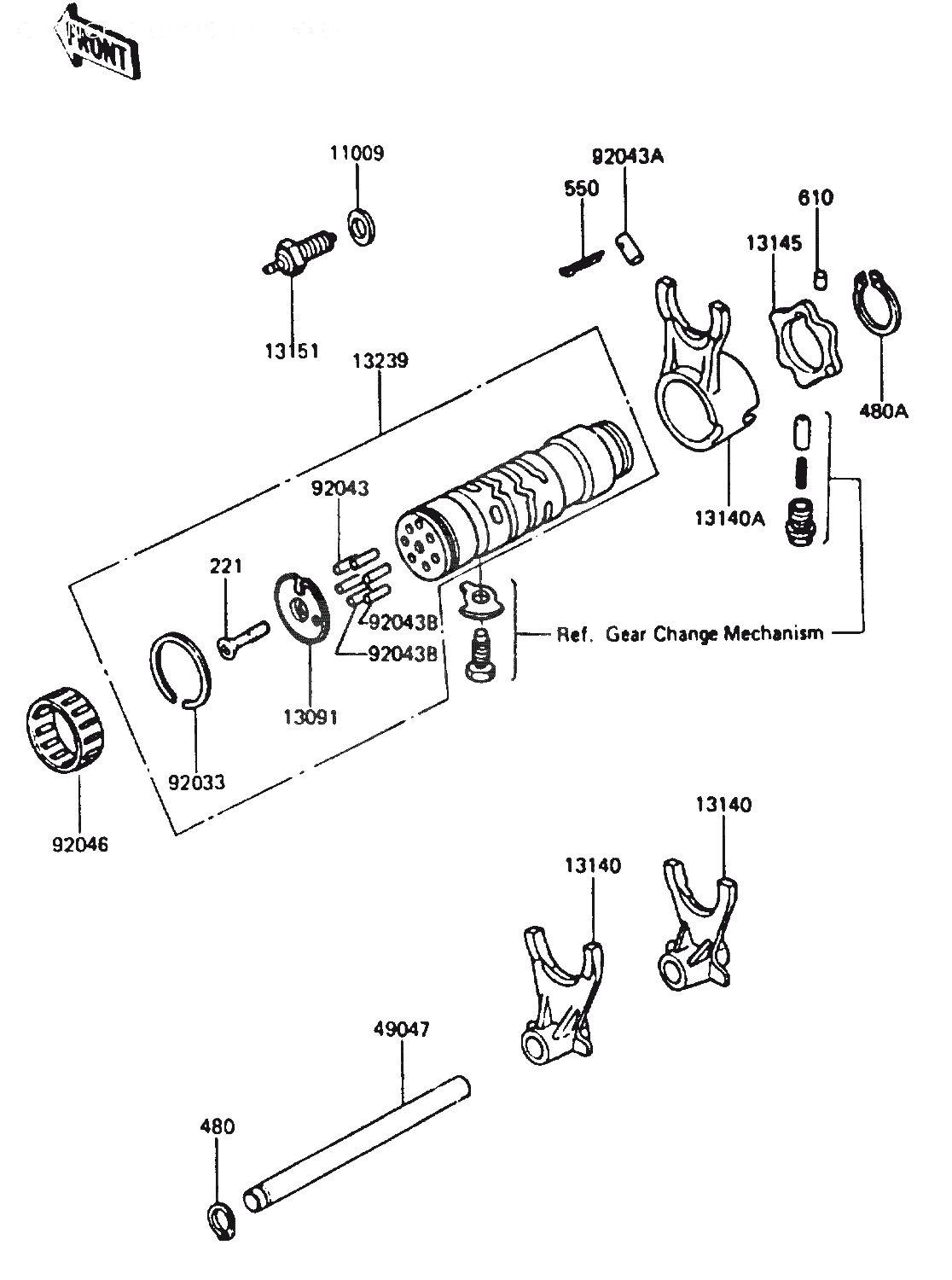 FRONT

11009

92043A

550

610

13145

13151

13239

480A

92043

13140A

221

92043B

92043B

Ref. Gear Change Mechanism

13091

92033

92046

13140

13140

49047

480