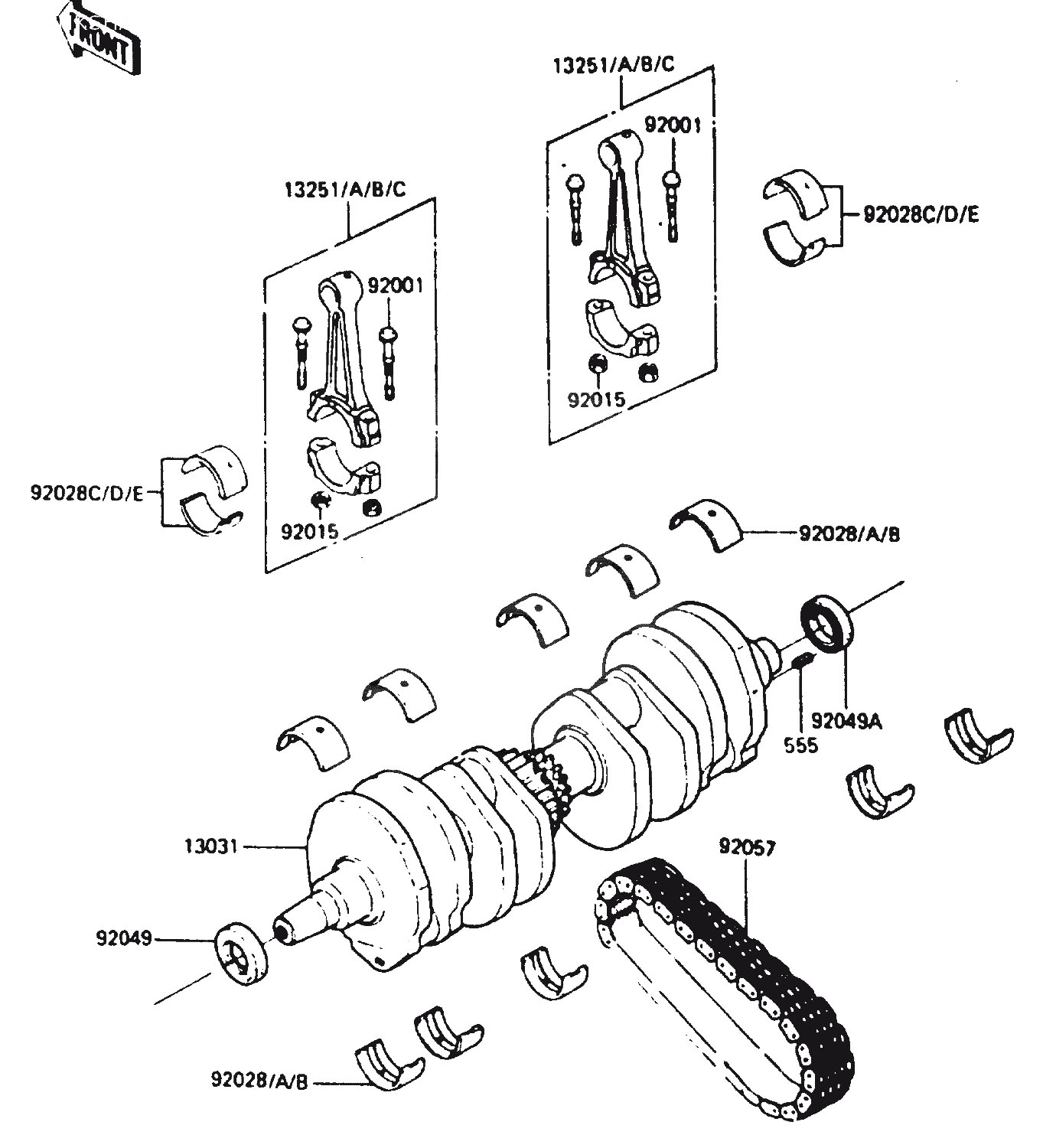 FRONT

13251/A/B/C

92001

92028C/D/E

13251/A/B/C

92001

92015

92028C/D/E

92015

92028/A/B

92049A

555

13031

92057

92049

92028/A/B