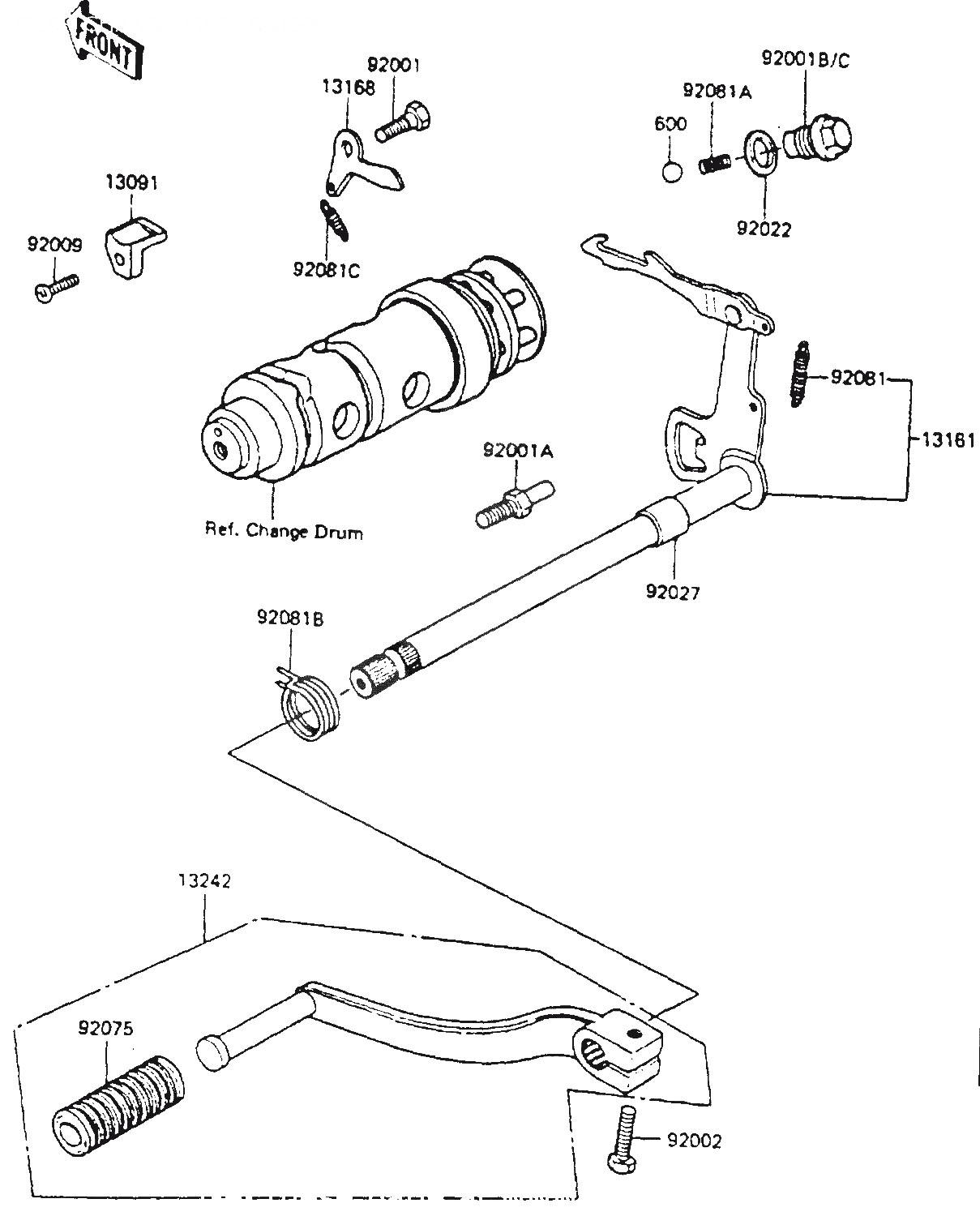 FRONT

92001
13168
92001B/C
92081A
600
13091
92022
92009
92081C
92081
13161
92001A
Ref. Change Drum
92027
92081B
13242
92075
92002