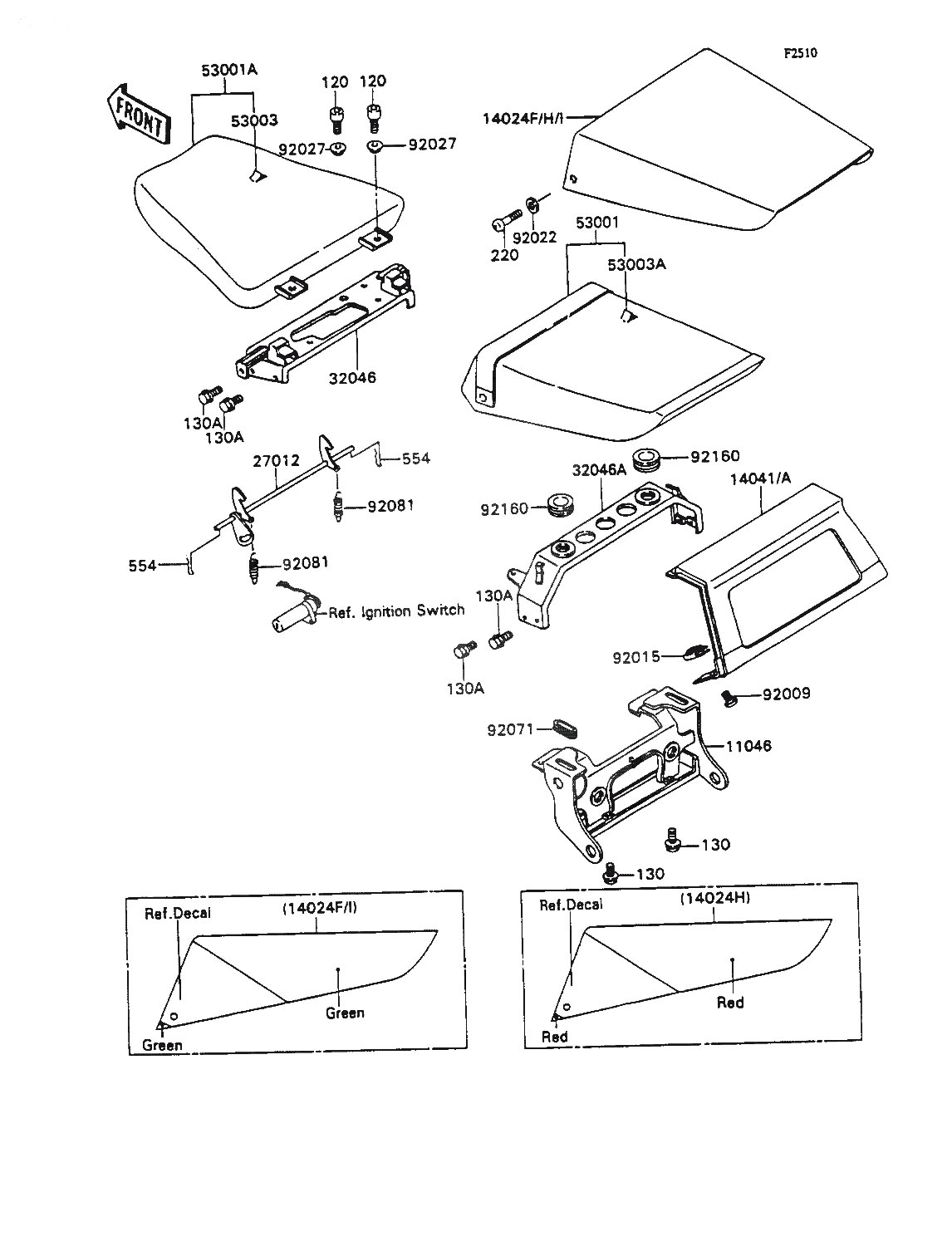 F2510

FRONT

53001A

53003

120

120

92027

92027

14024F/H/I

220

92022

53001

53003A

32046

130A

130A

27012

554

92081

554

92081

Ref. Ignition Switch

92160

32046A

92160

14041/A

130A

130A

92015

92009

92071

11046

130

130

Ref.Decal

(14024F/I)

Green

Green

Ref.Decal

(14024H)

Red

Red