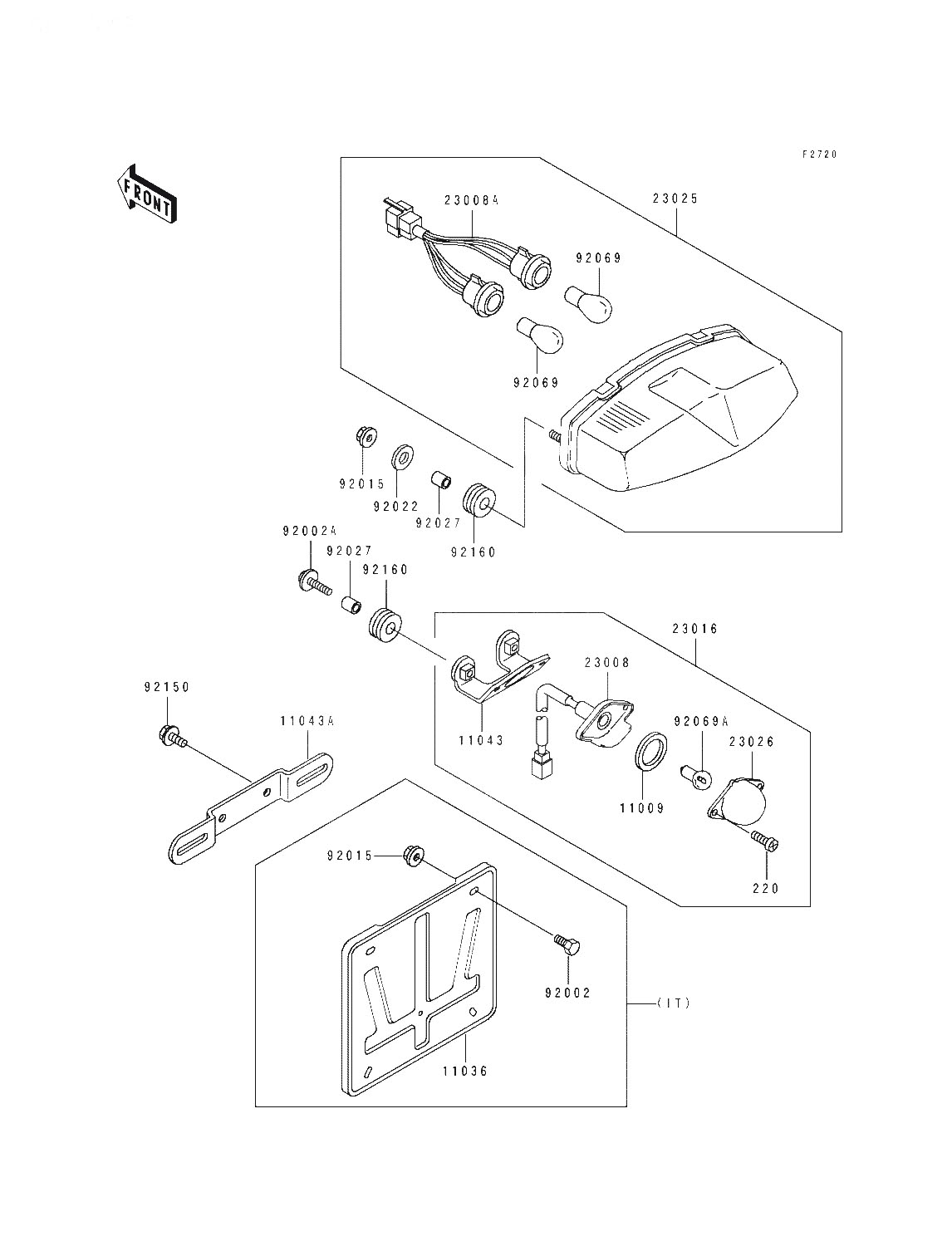 F2720

FRONT

23008A

23025

92069

92069

92015

92022

92027

92160

92002A

92027

92160

23016

23008

92150

11043A

11043

92069A

23026

11009

220

92015

92002

(IT)

11036