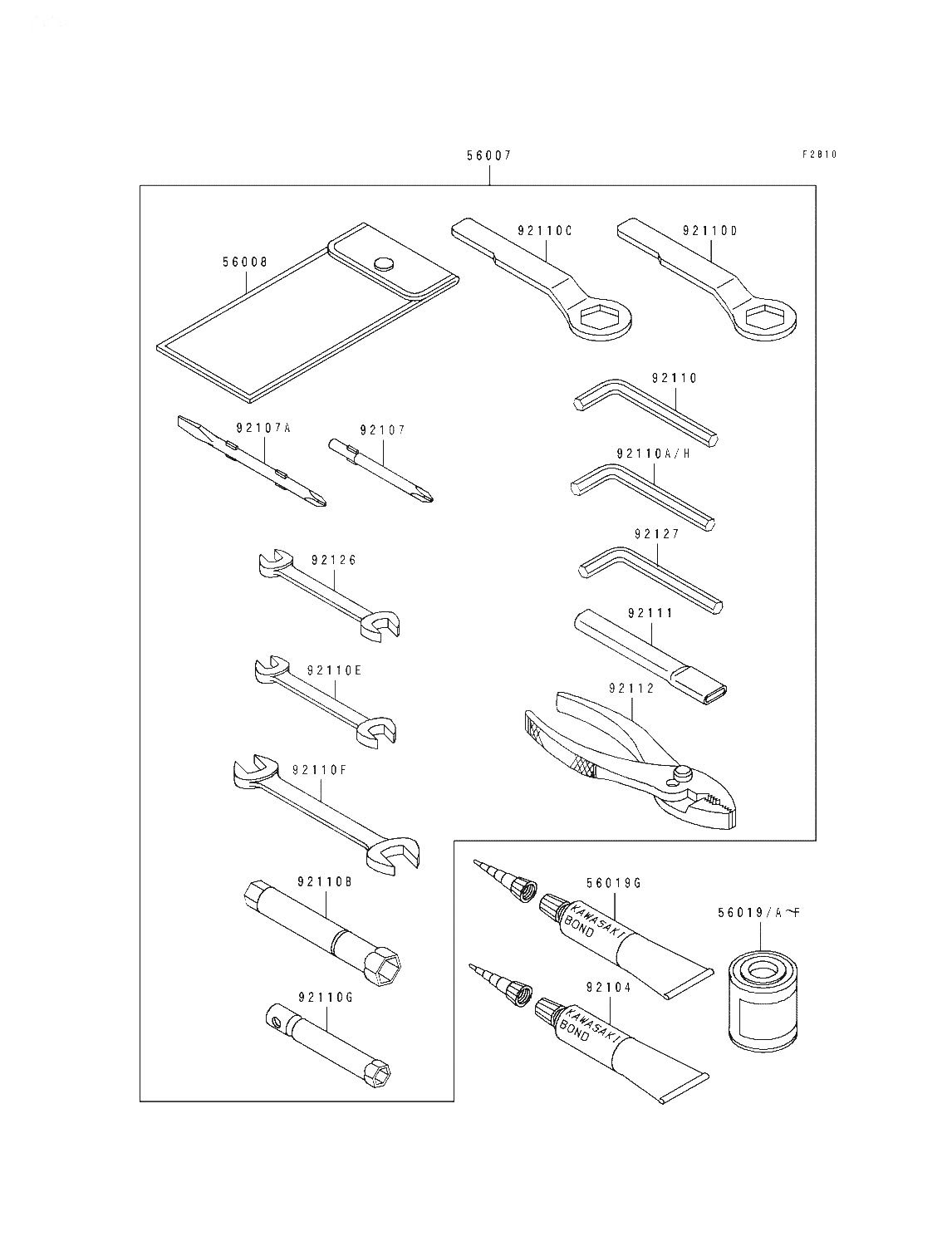 56007

F2810

56008

92110C

92110D

92110

92107A

92107

92110A/H

92127

92126

92111

92110E

92112

92110F

92110B

56019G

KAWASAKI BOND

56019/A~F

92110G

92104

KAWASAKI BOND