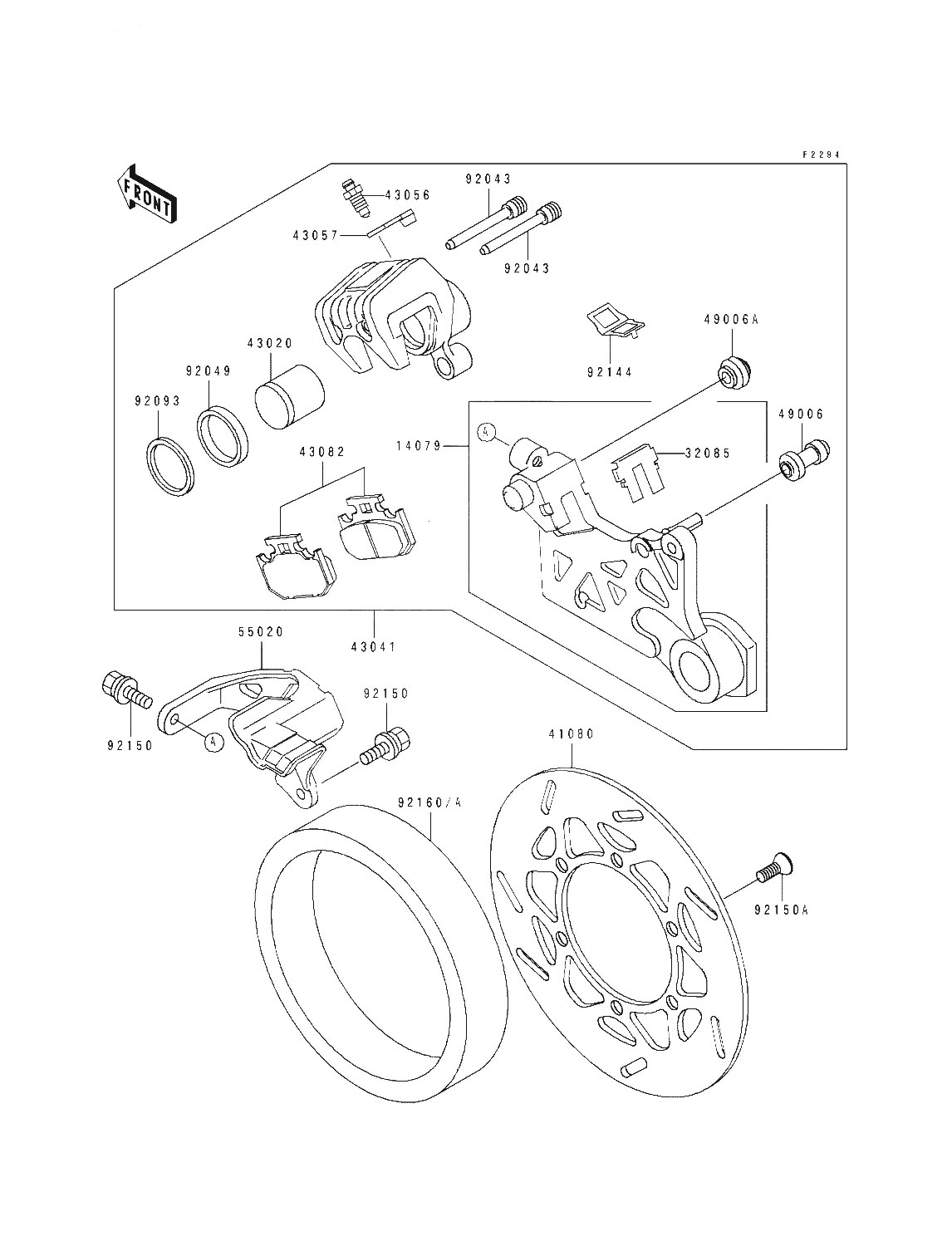 F2294

FRONT

43056

92043

43057

92043

43020

92049

92093

92144

49006A

49006

14079

A

32085

43082

43041

55020

92150

92150

A

41080

92160/A

92150A