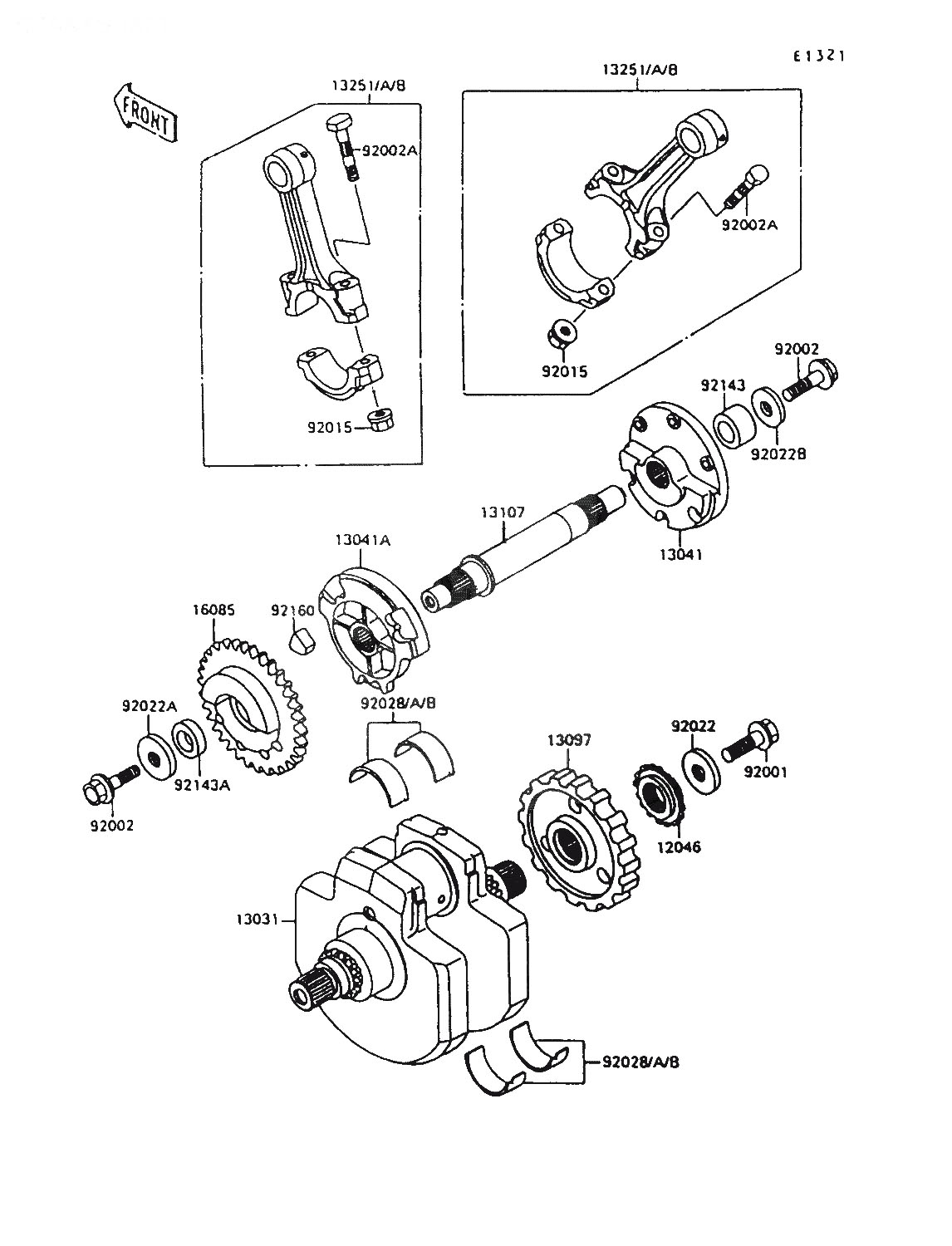 E1321

FRONT

13251/A/B

92002A

92015

13251/A/B

92002A

92015

92002

92143

92022B

13107

13041

13041A

16085

92160

92022A

92143A

92002

92028/A/B

13097

92022

92001

12046

13031

92028/A/B