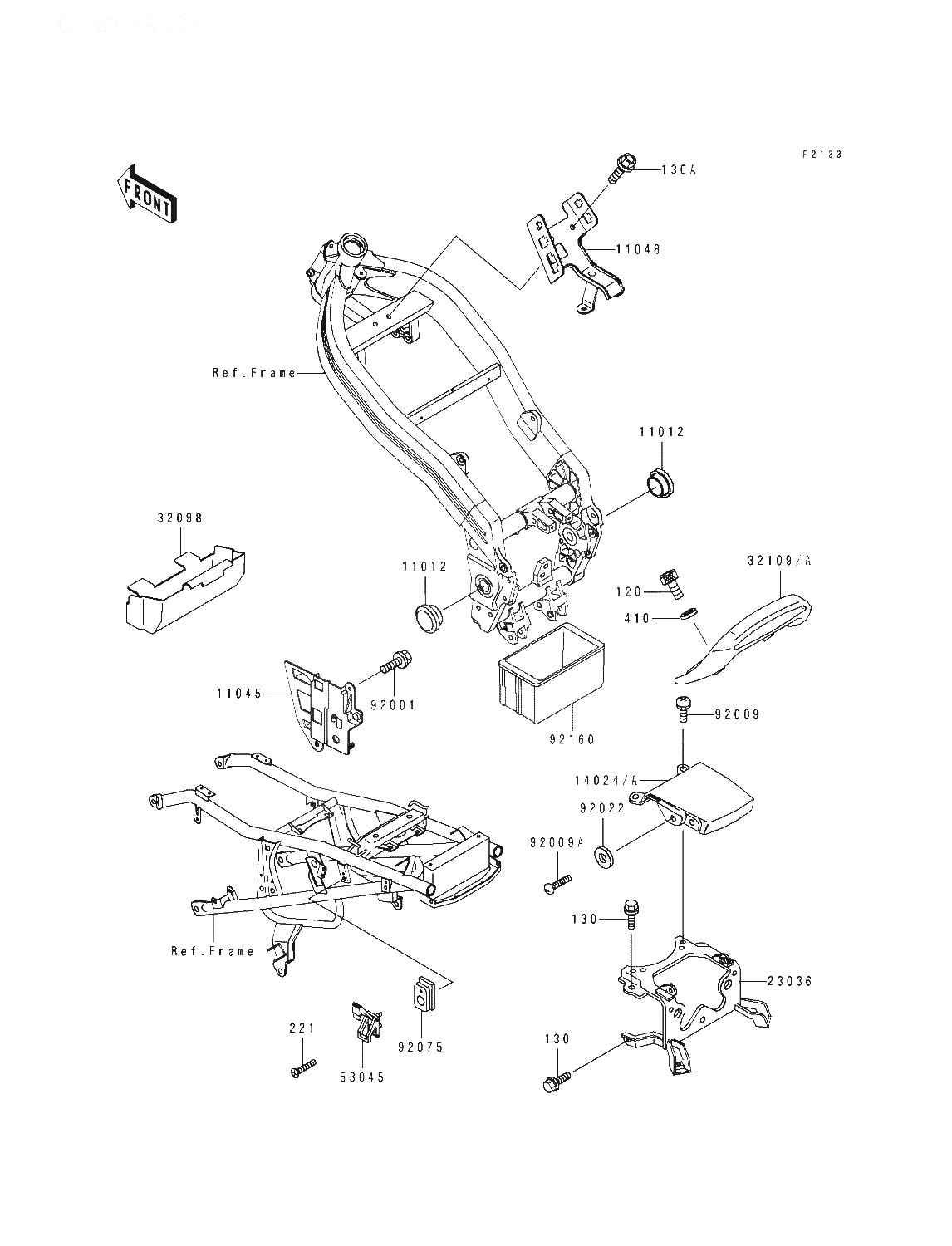 F2133

FRONT

130A

11048

Ref.Frame

11012

32098

11012

32109/A

120

410

11045

92001

92160

92009

14024/A

92022

92009A

130

Ref.Frame

23036

221

53045

92075

130