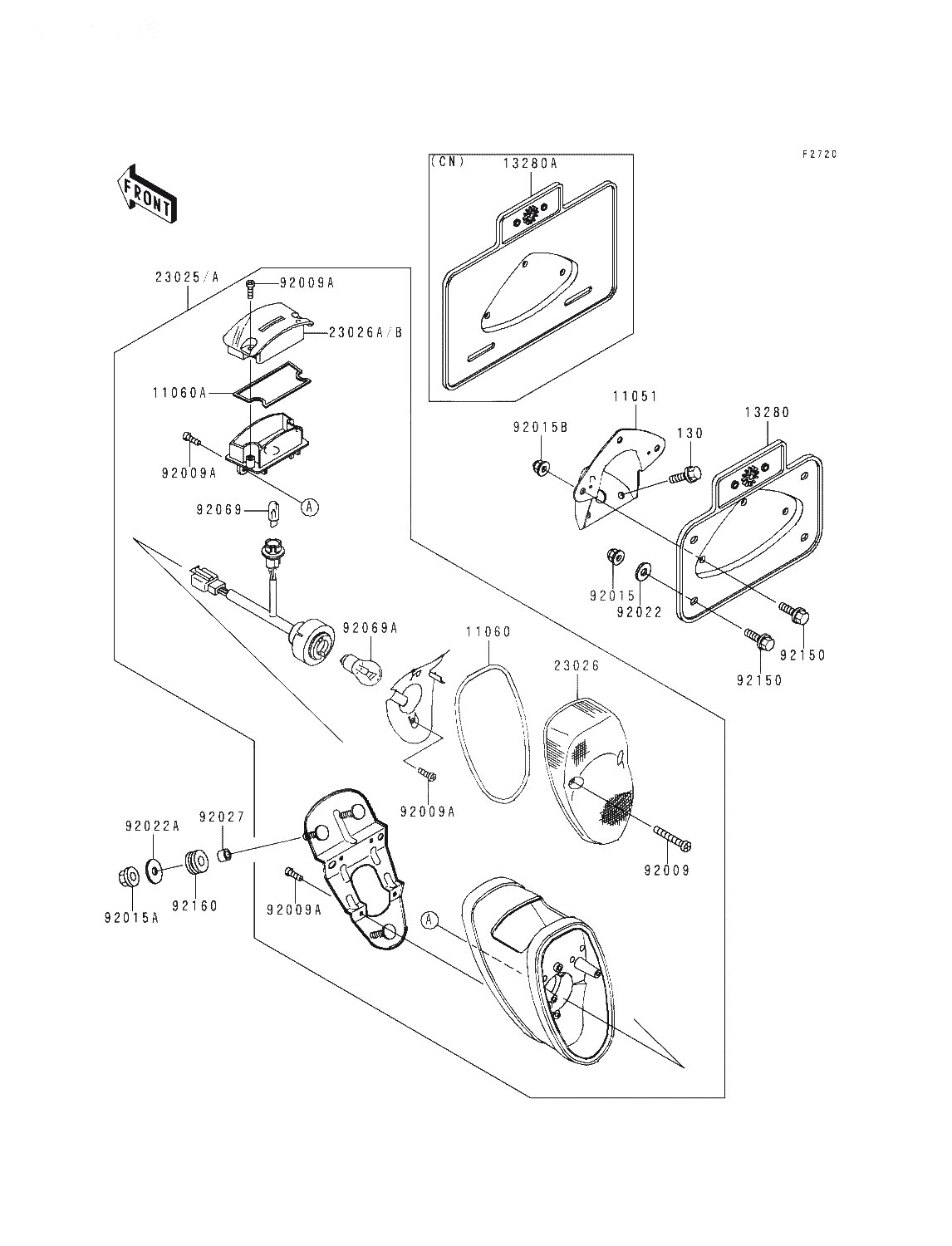 F2720

FRONT

(CN)
13280A

23025/A
92009A
23026A/B
11060A
92009A
A
92069

11051
92015B
130
13280
92015
92022
92150
92150

92069A
11060
23026
92009A
92009

92022A
92027
92015A
92160
92009A
A