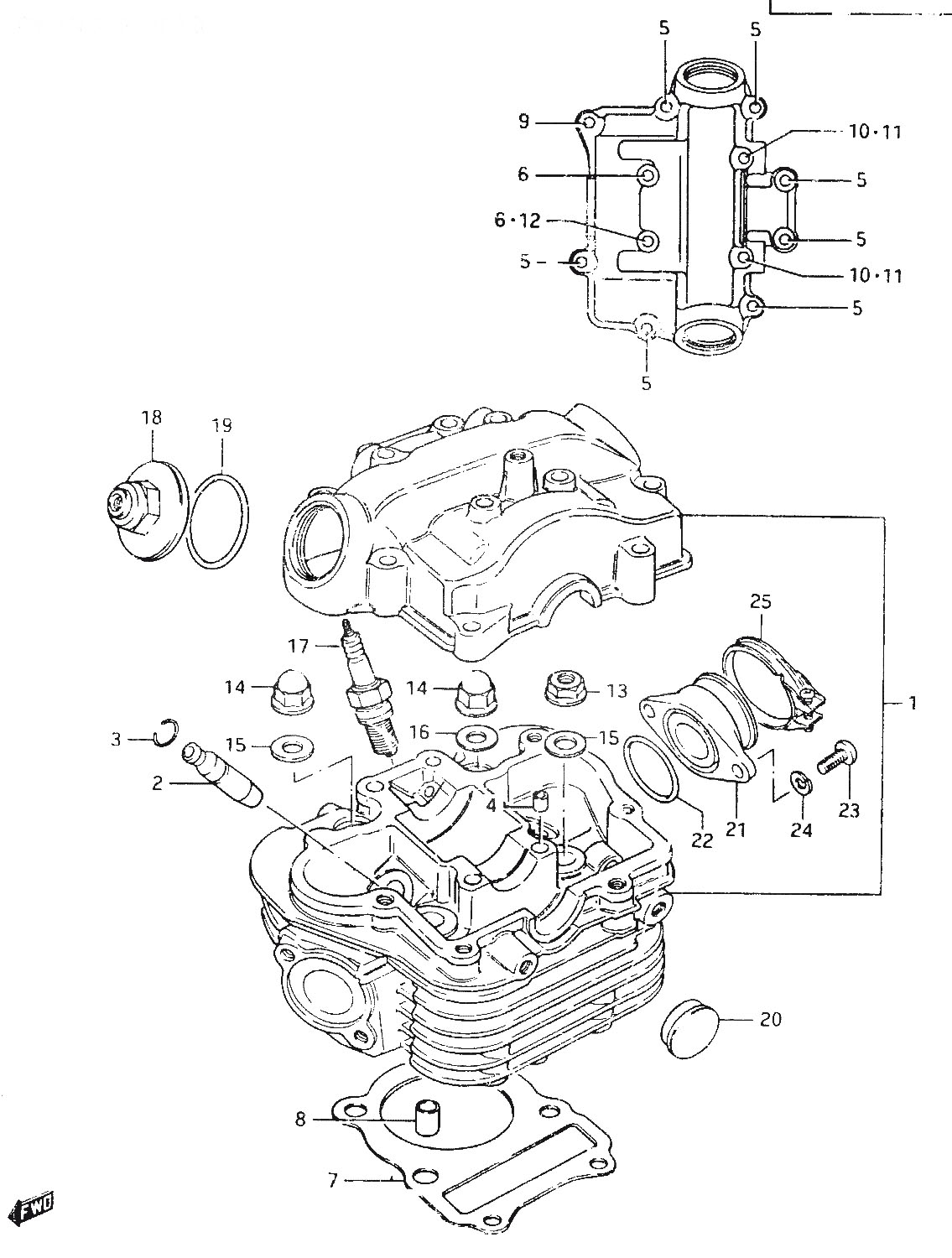 5
5
9
10·11
6
5
6·12
5
5
10·11
5
5
18
19
25
17
14
14
13
1
3
15
16
15
2
4
22
21
24
23
20
8
7
FWD