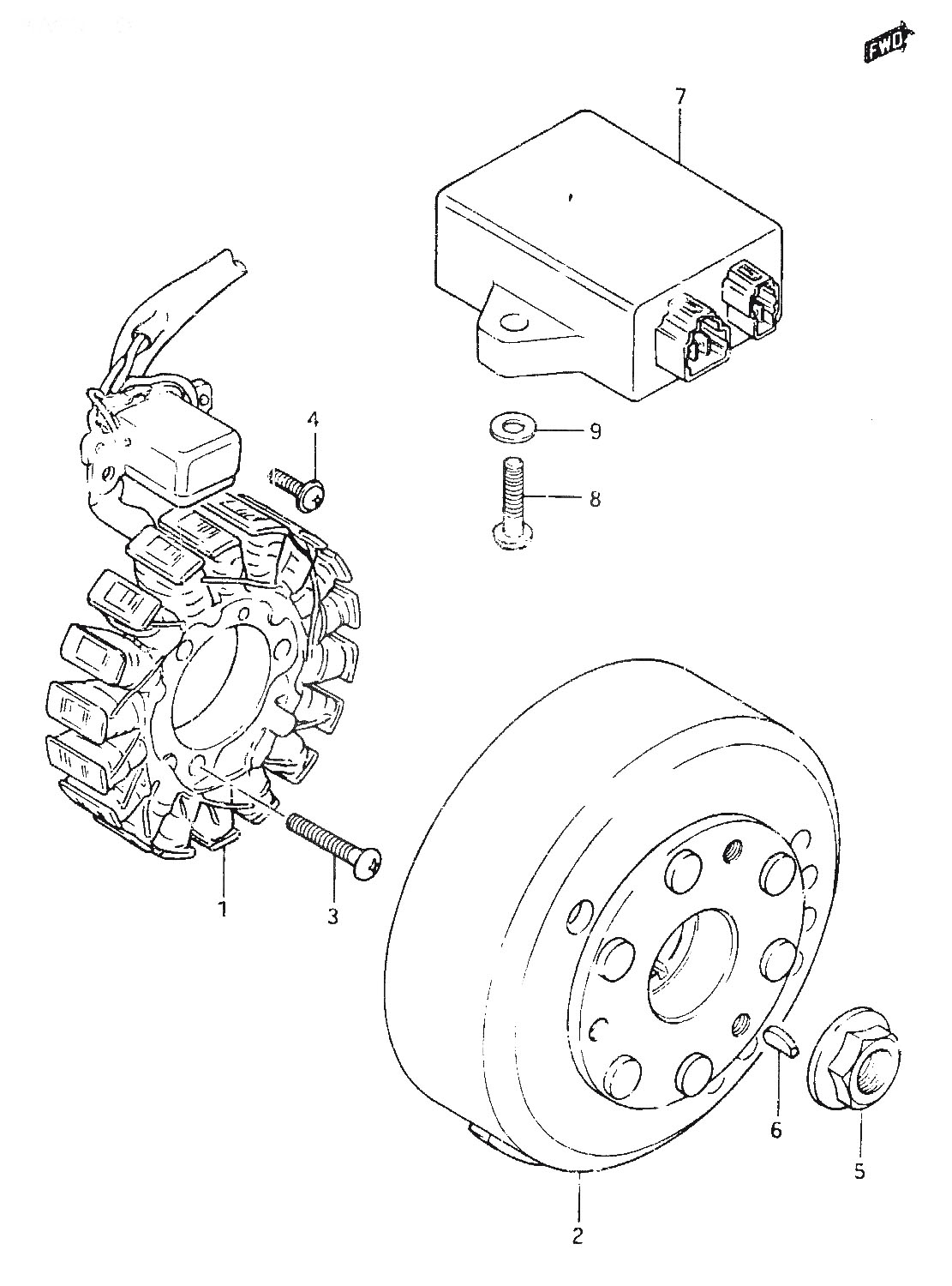 FWD
7
4
9
8
1
3
6
5
2