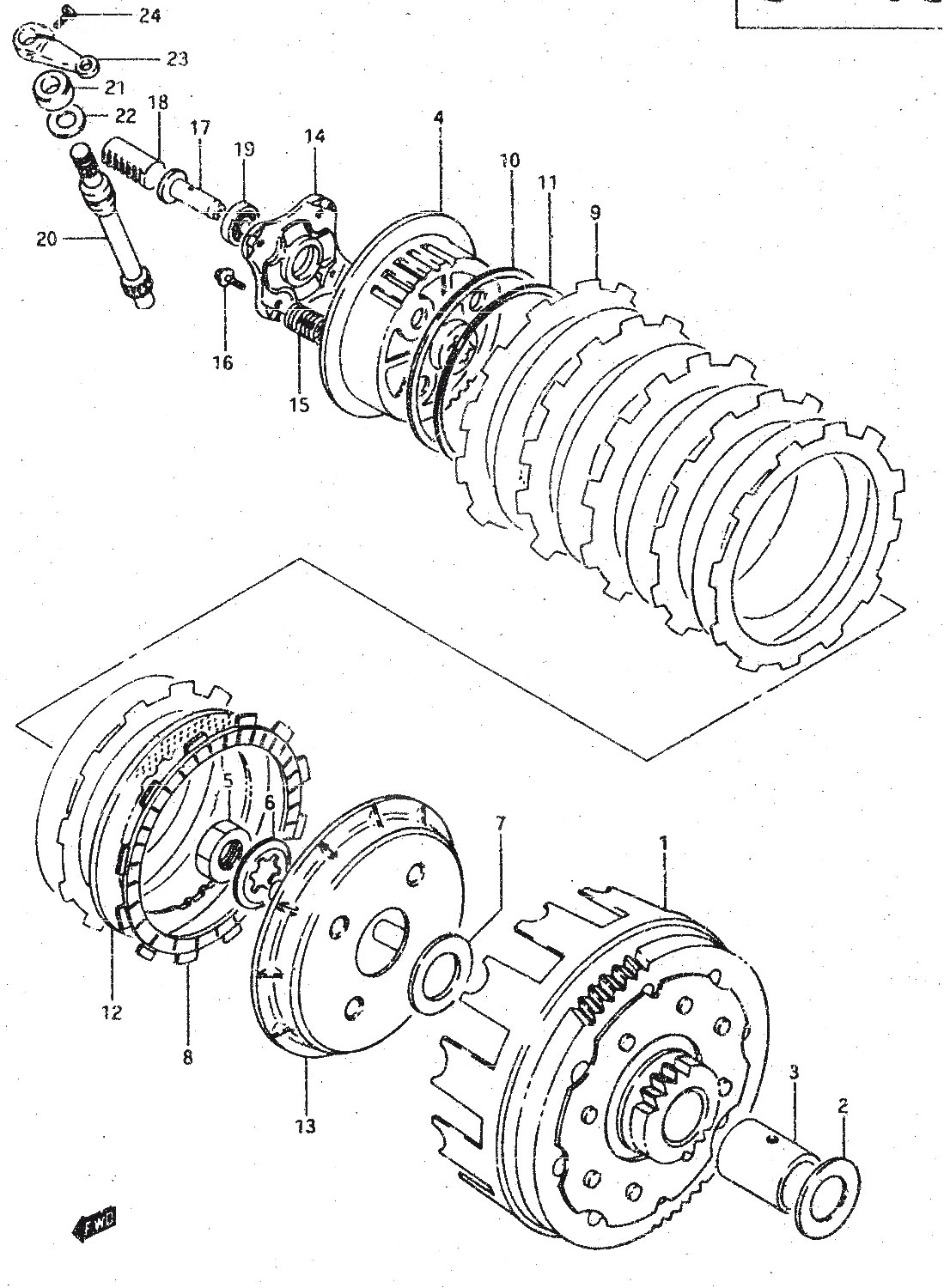 24
23
21
22
18
17
19
14
4
10
11
9
20
16
15
5
6
7
1
12
8
13
3
2
FWD