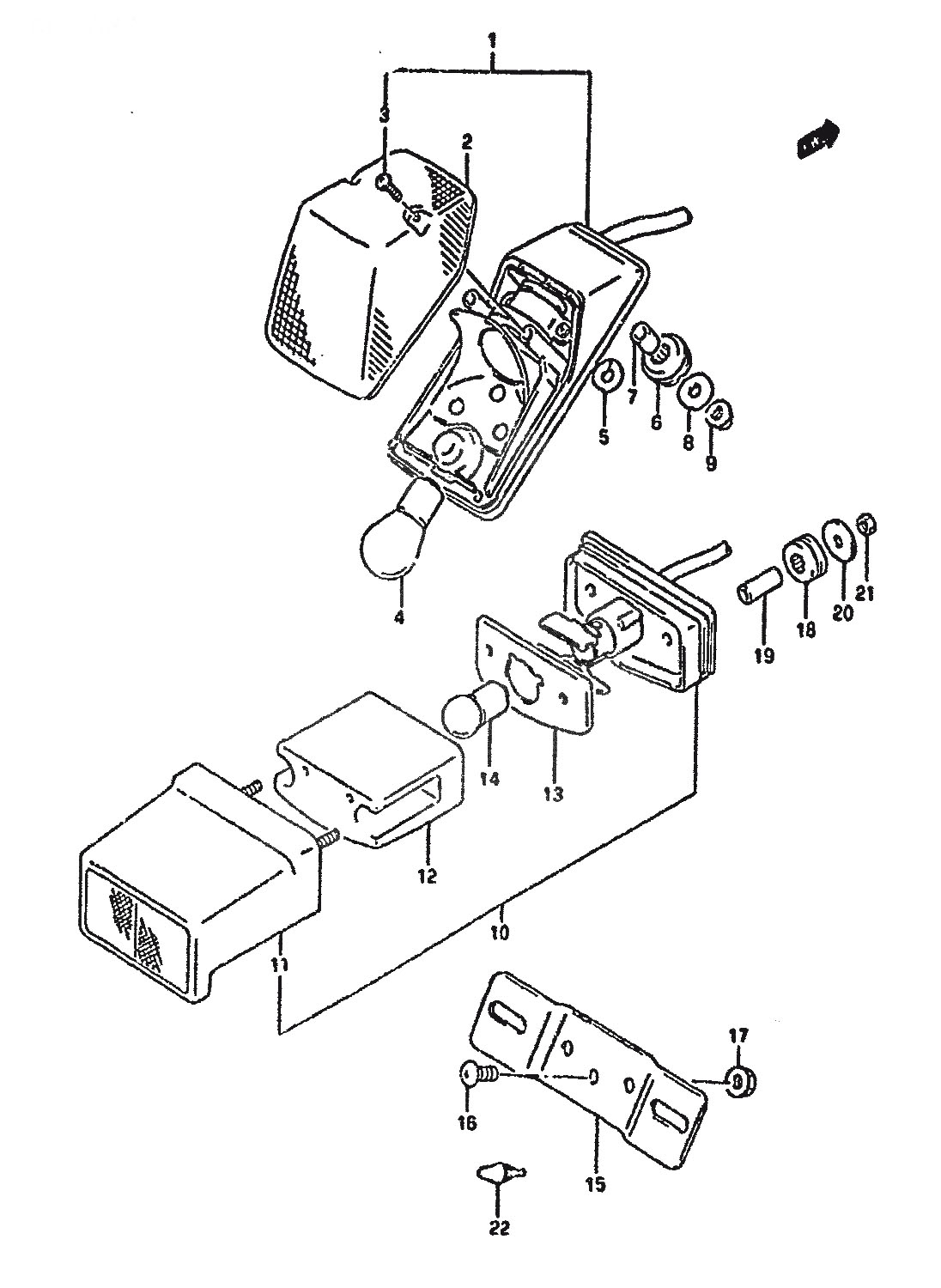 1
3
2
5
7
6
8
9
4
19
18
20
21
14
13
12
10
11
17
16
15
22