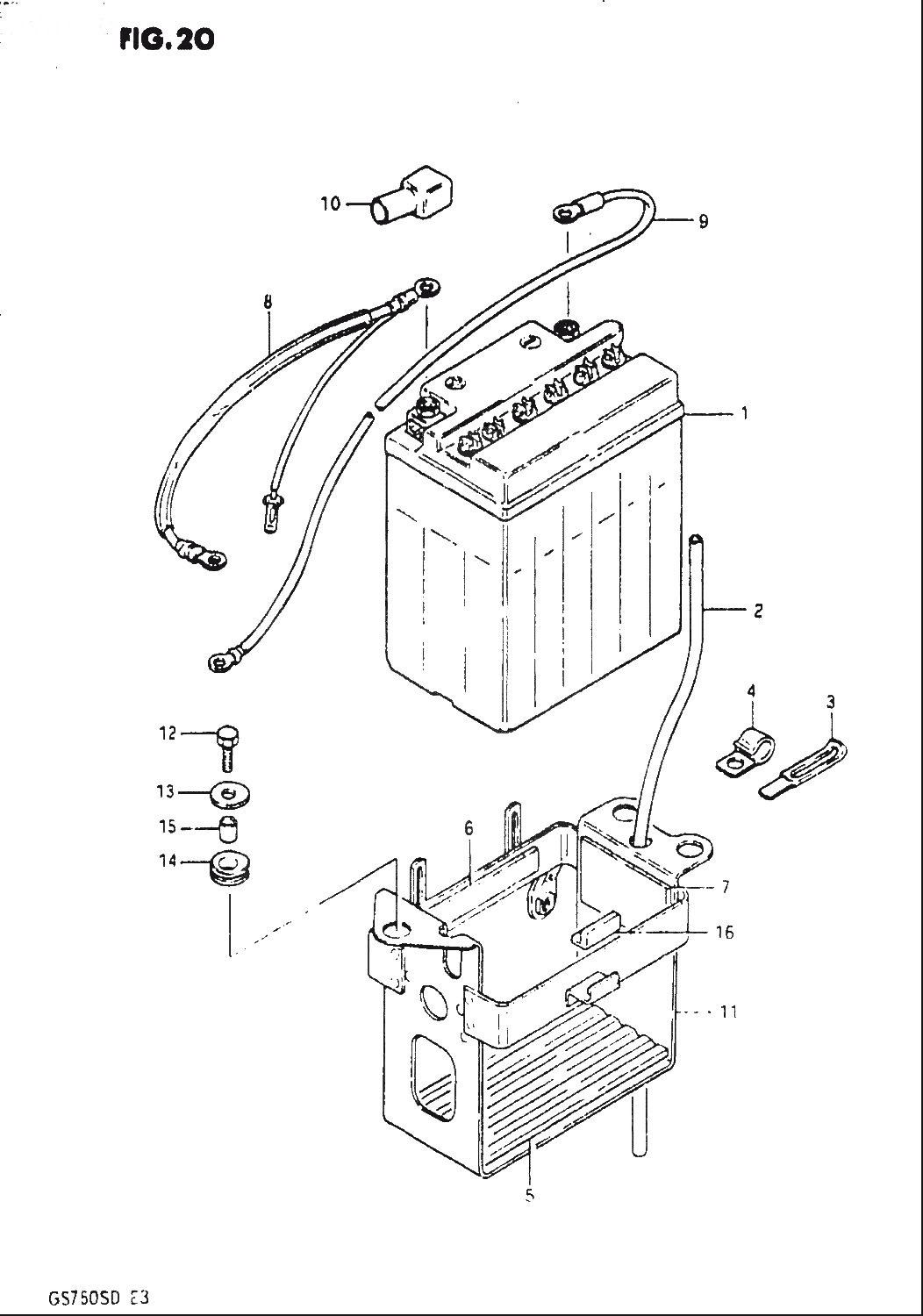 FIG.20

10
9
8
1
2
4
3
12
13
15
14
6
7
16
11
5

GS750SD E3