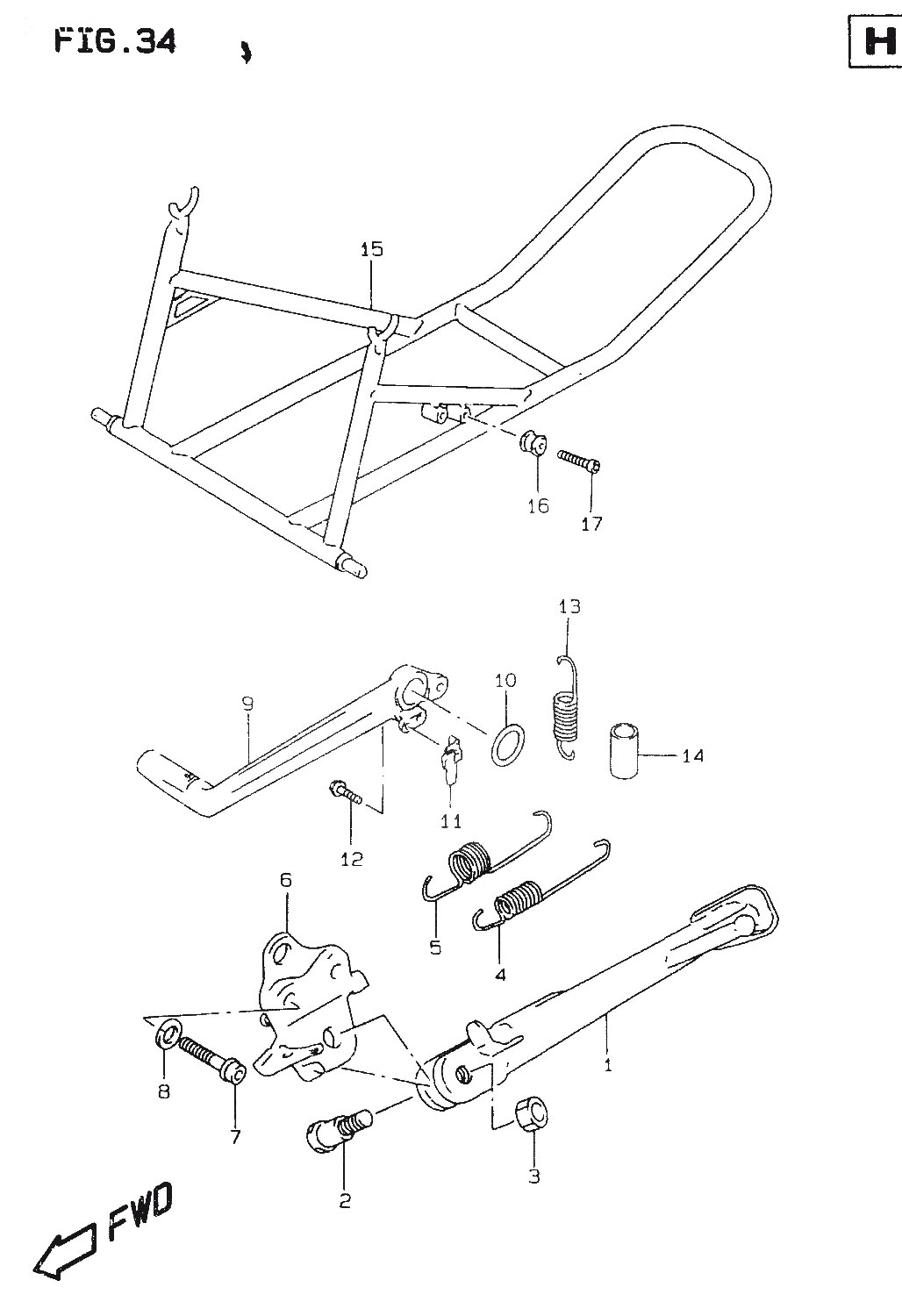 FIG.34

H

15

16

17

13

10

9

14

11

12

6

5

4

1

8

7

2

3

FWD