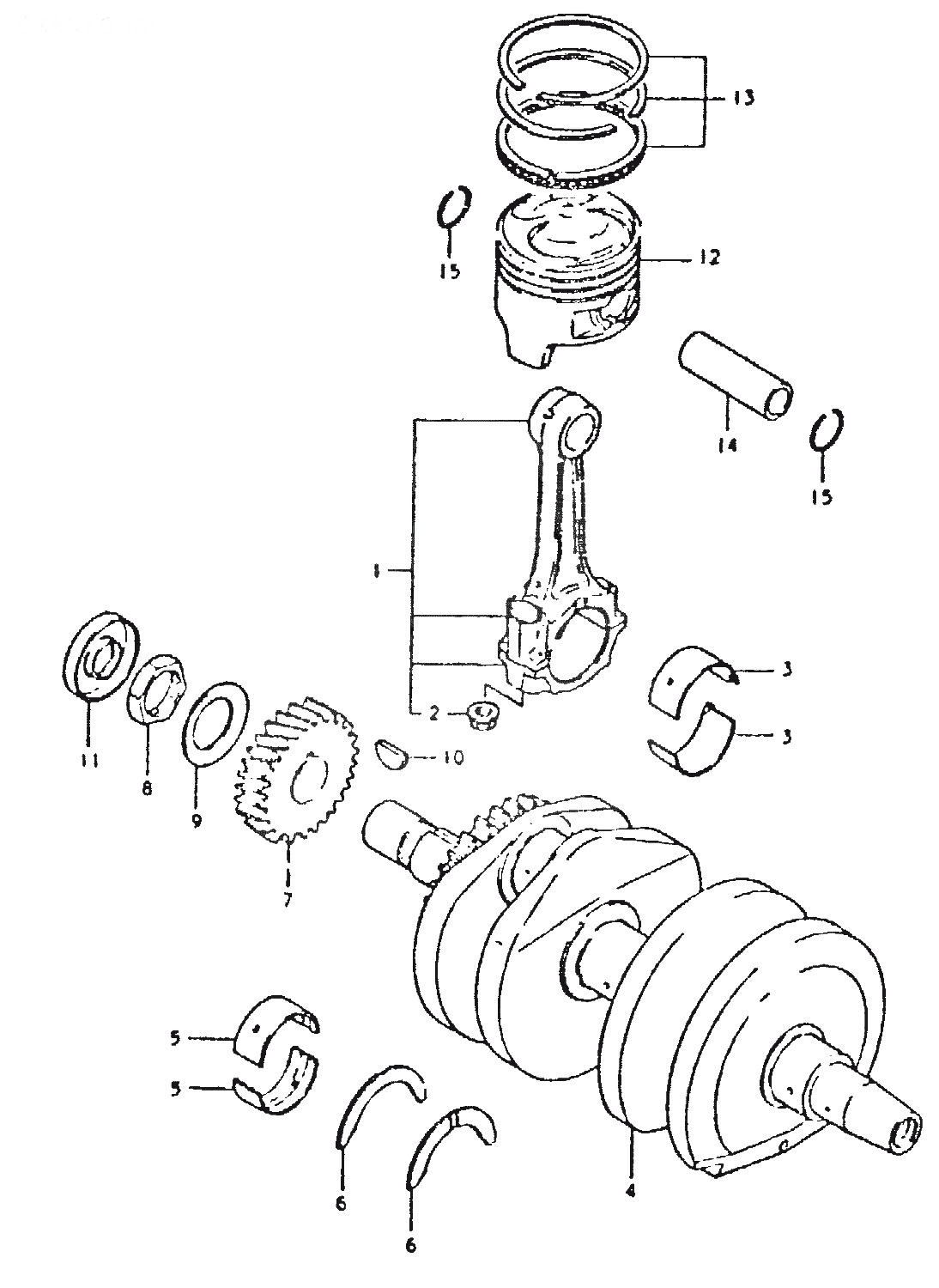 13
15
12
14
15
1
3
3
2
11
8
9
10
7
5
5
6
6
4