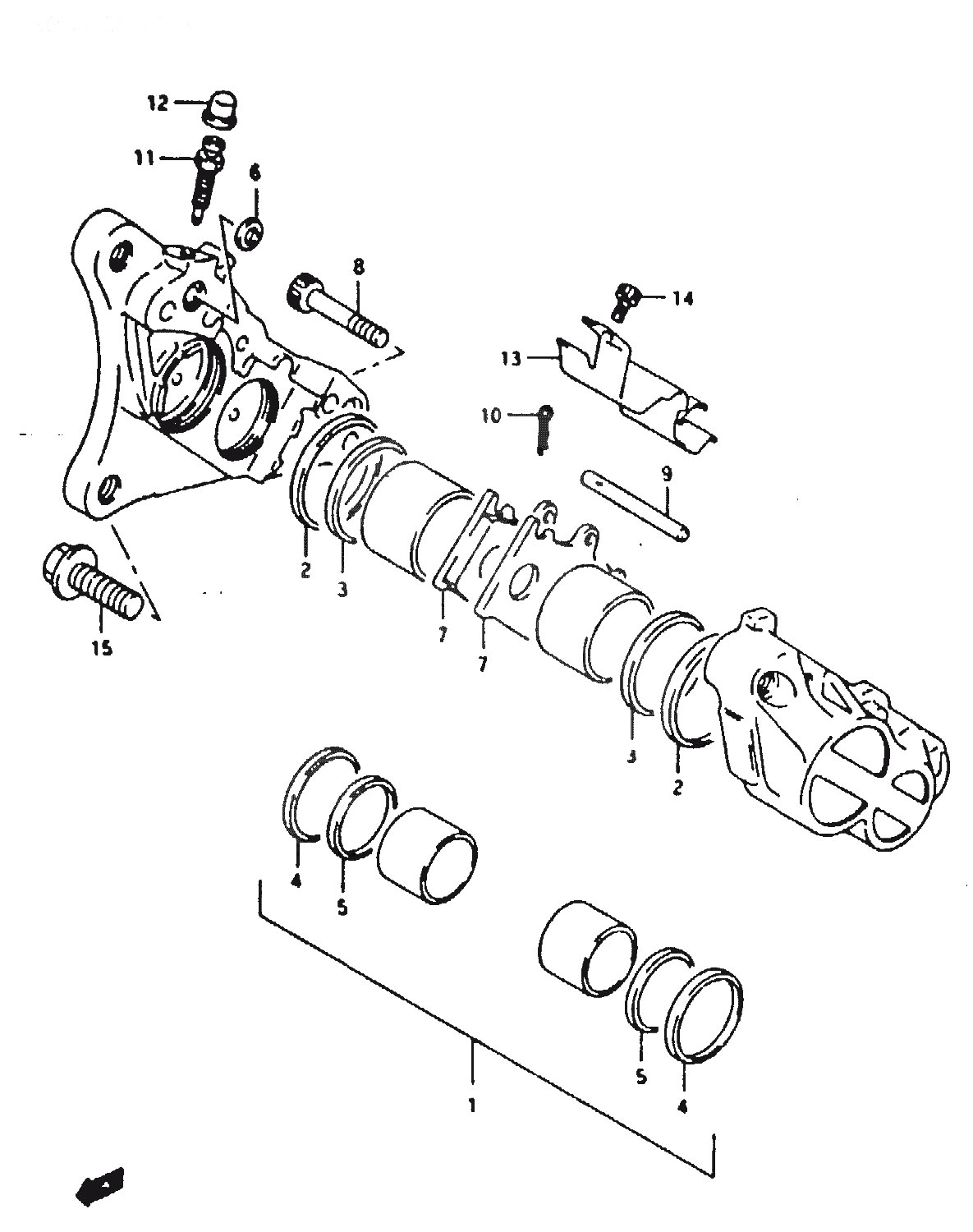 12
11
6
8
14
13
10
9
2
3
7
7
15
3
2
4
5
5
4
1