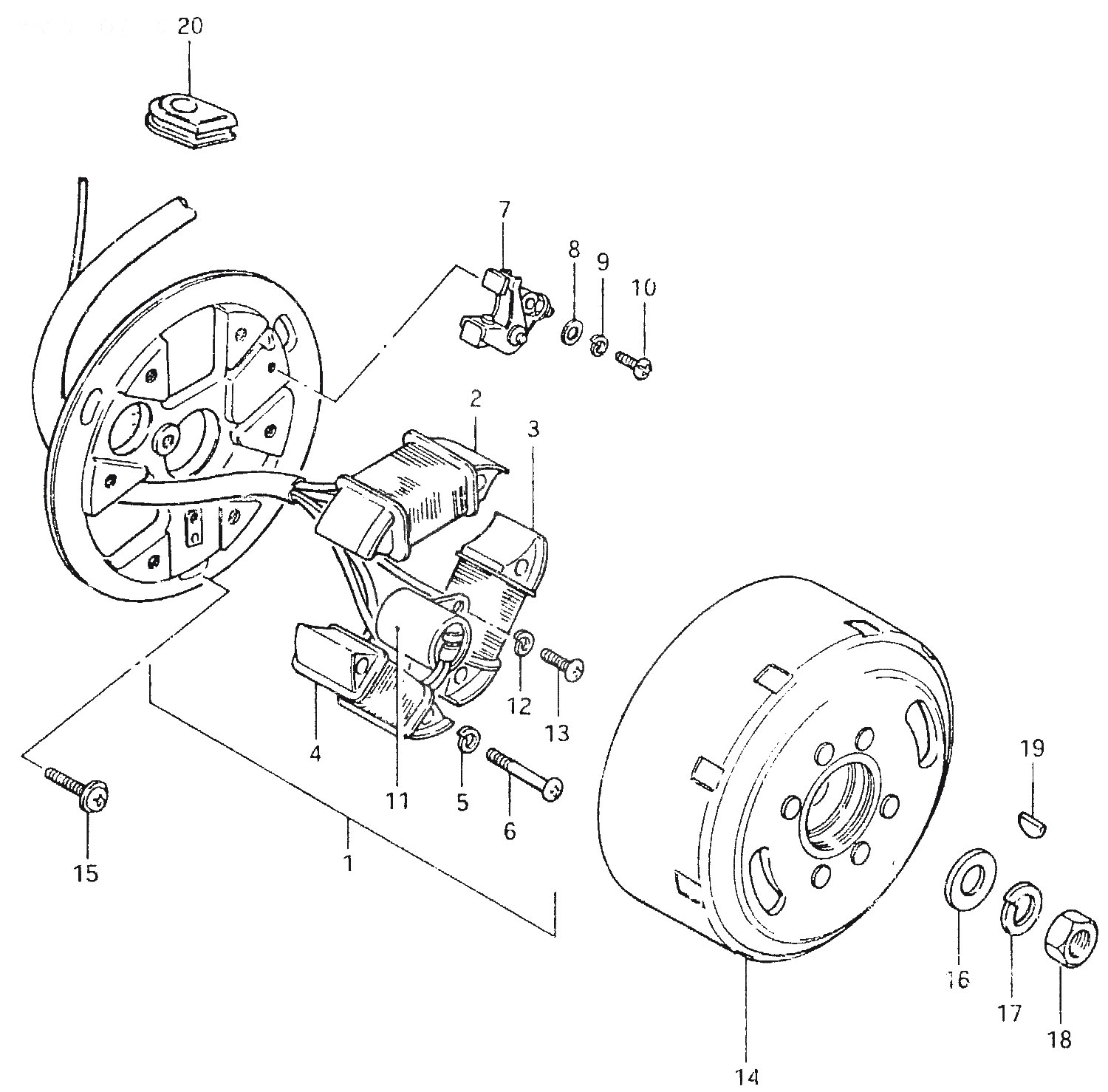 20

7

8

9

10

2

3

12

13

4

11

5

6

19

15

1

16

17

18

14