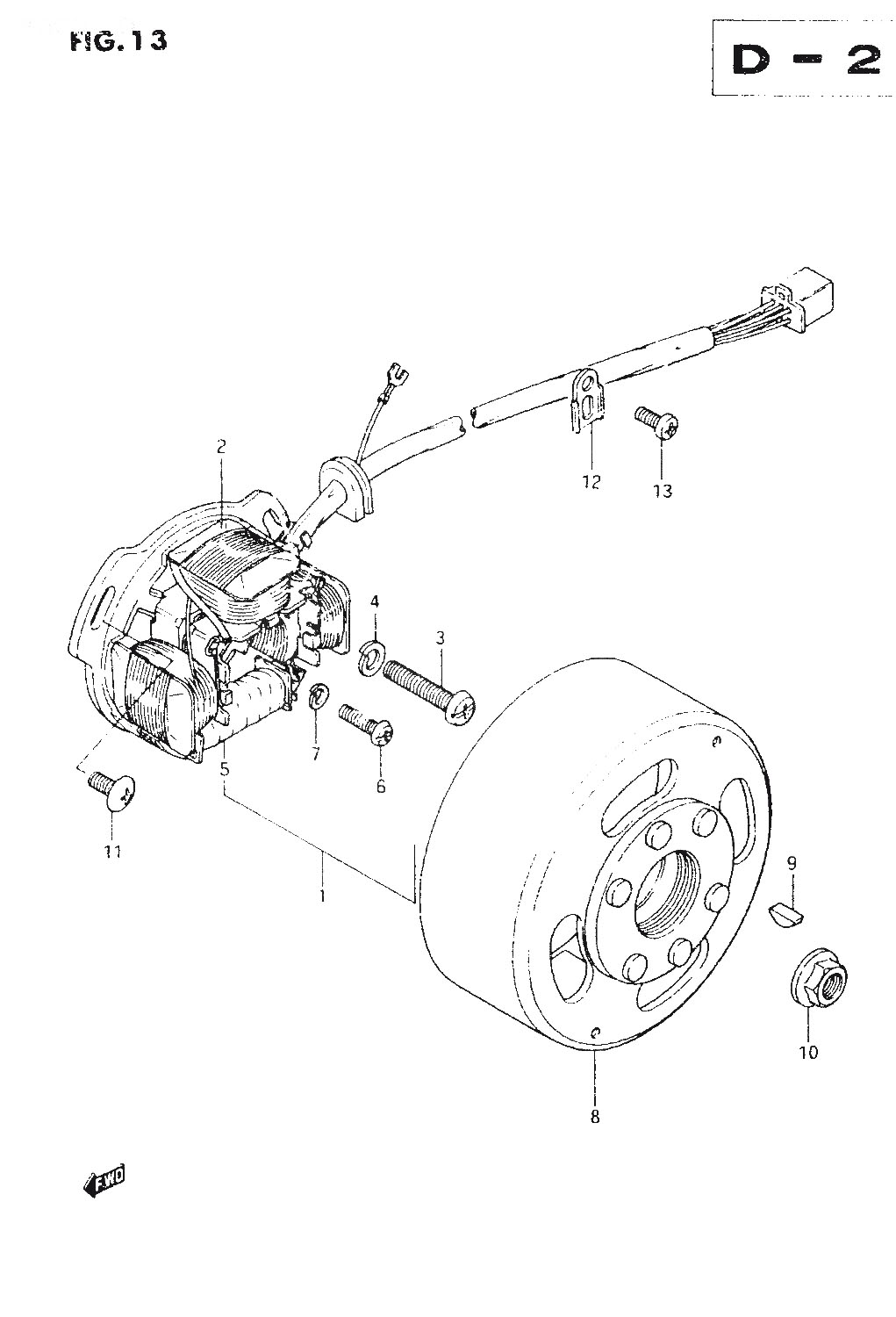 FIG. 13

D - 2

2

12

13

4

3

7

6

5

11

1

9

10

8

FWD