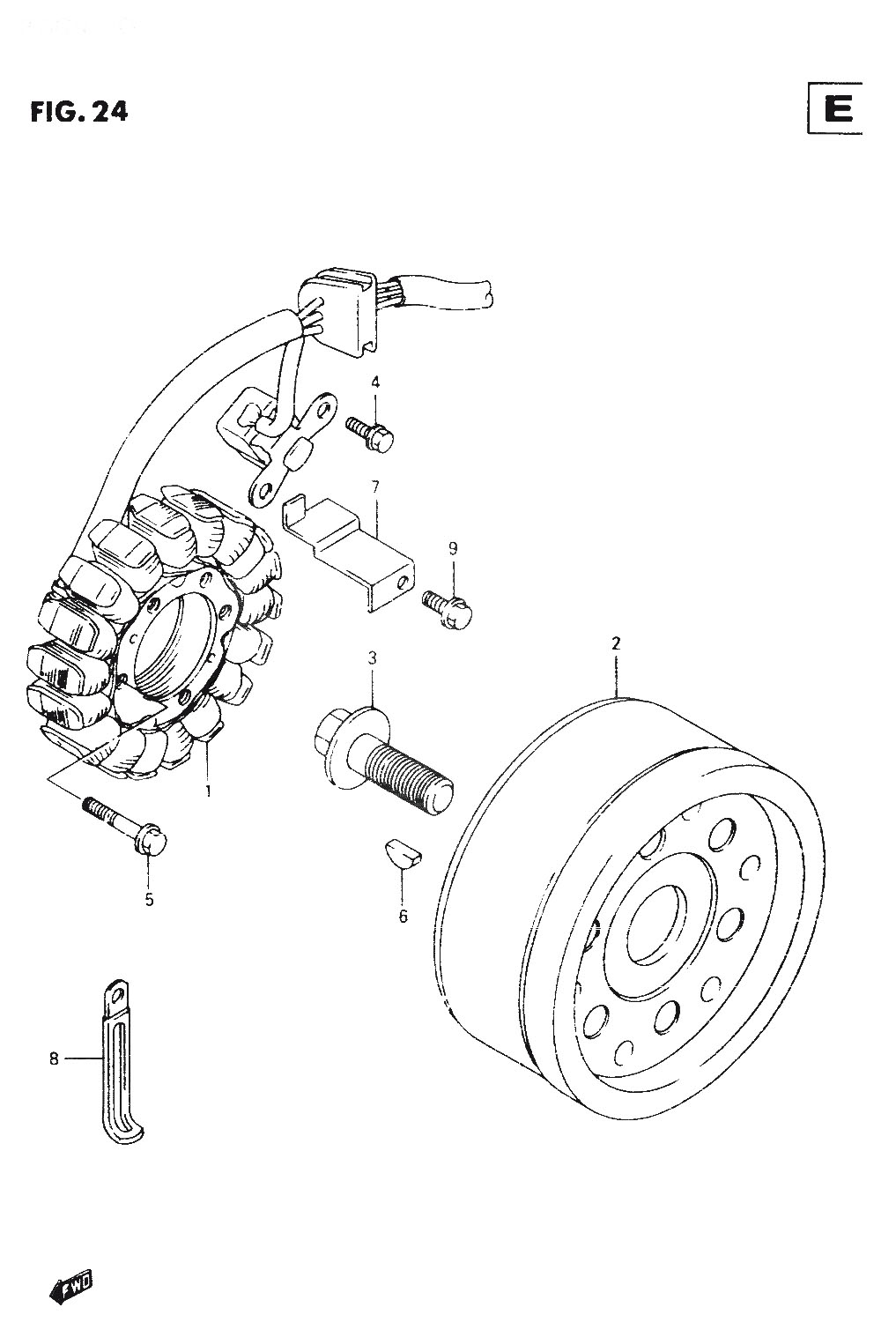 FIG. 24

E

4

7

9

3

2

1

5

6

8

FWD