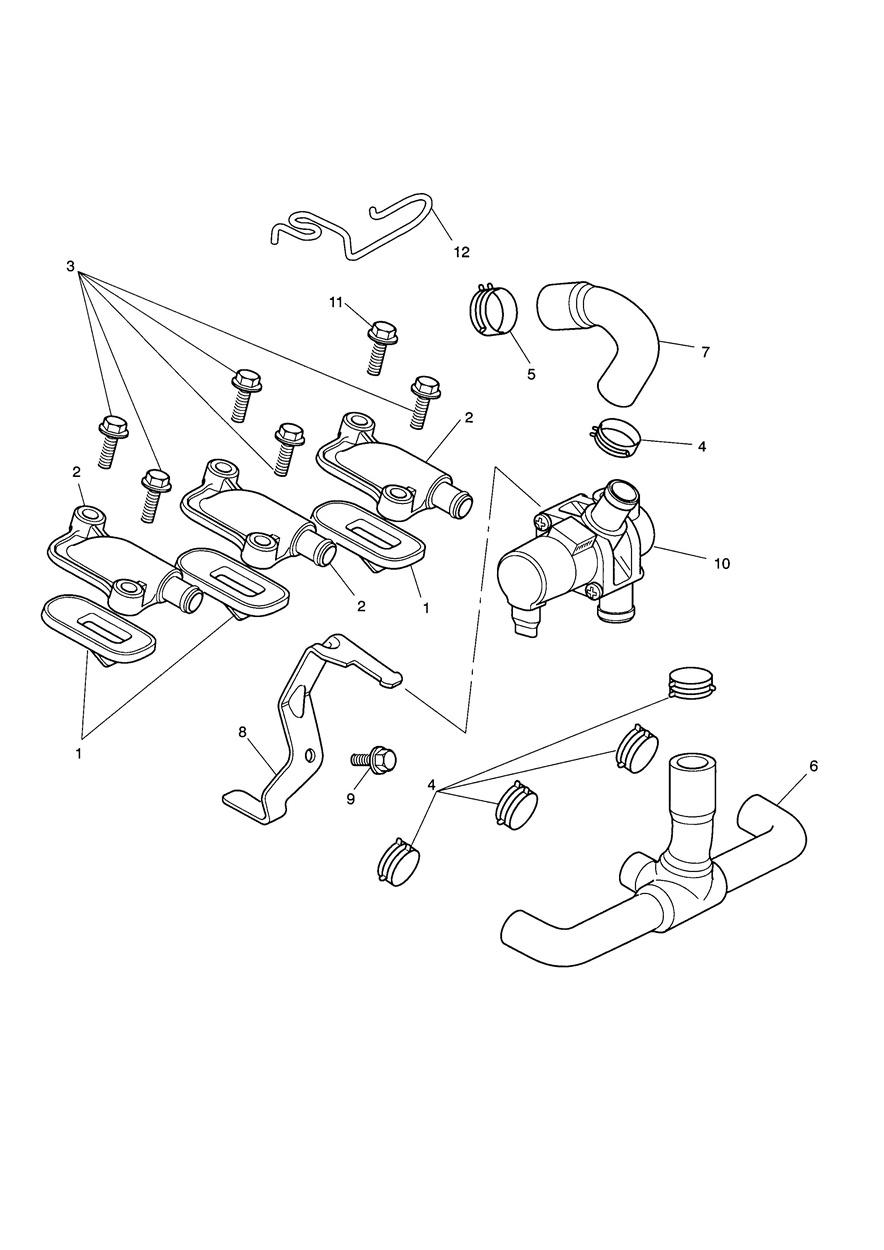 12
3
11
5
7
2
4
2
10
2
1
1
8
9
4
6