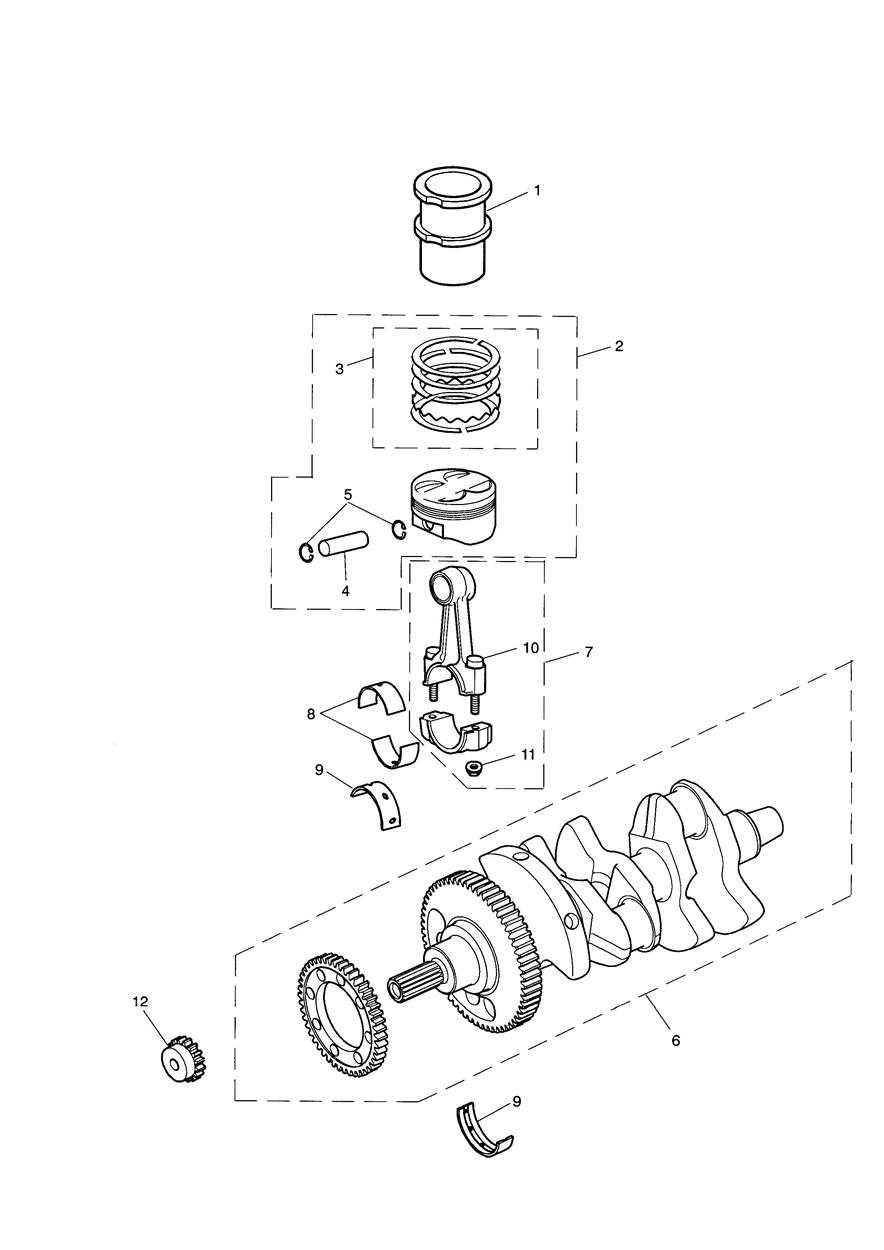 1
2
3
5
4
10
7
8
11
9
12
6
9