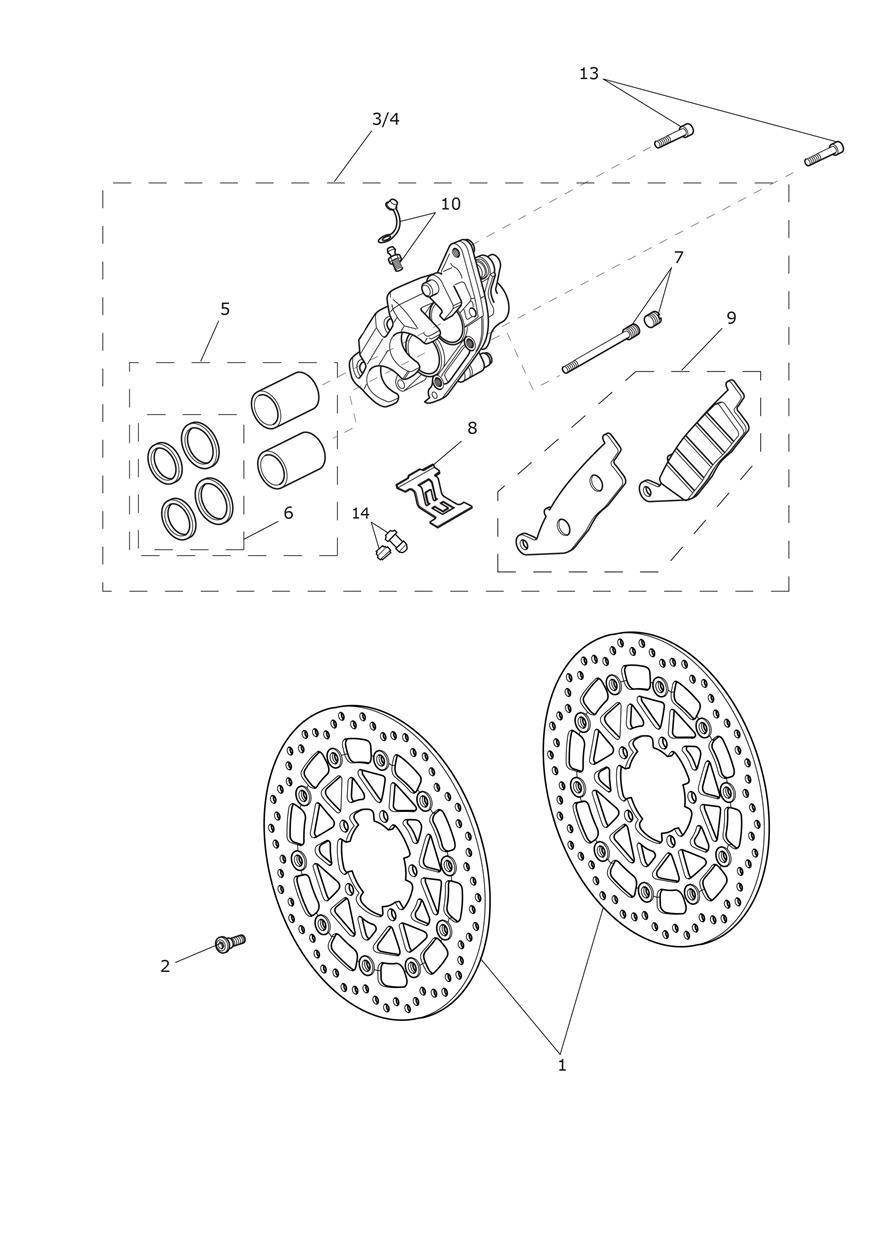 13
3/4
10
7
5
9
8
6
14
2
1