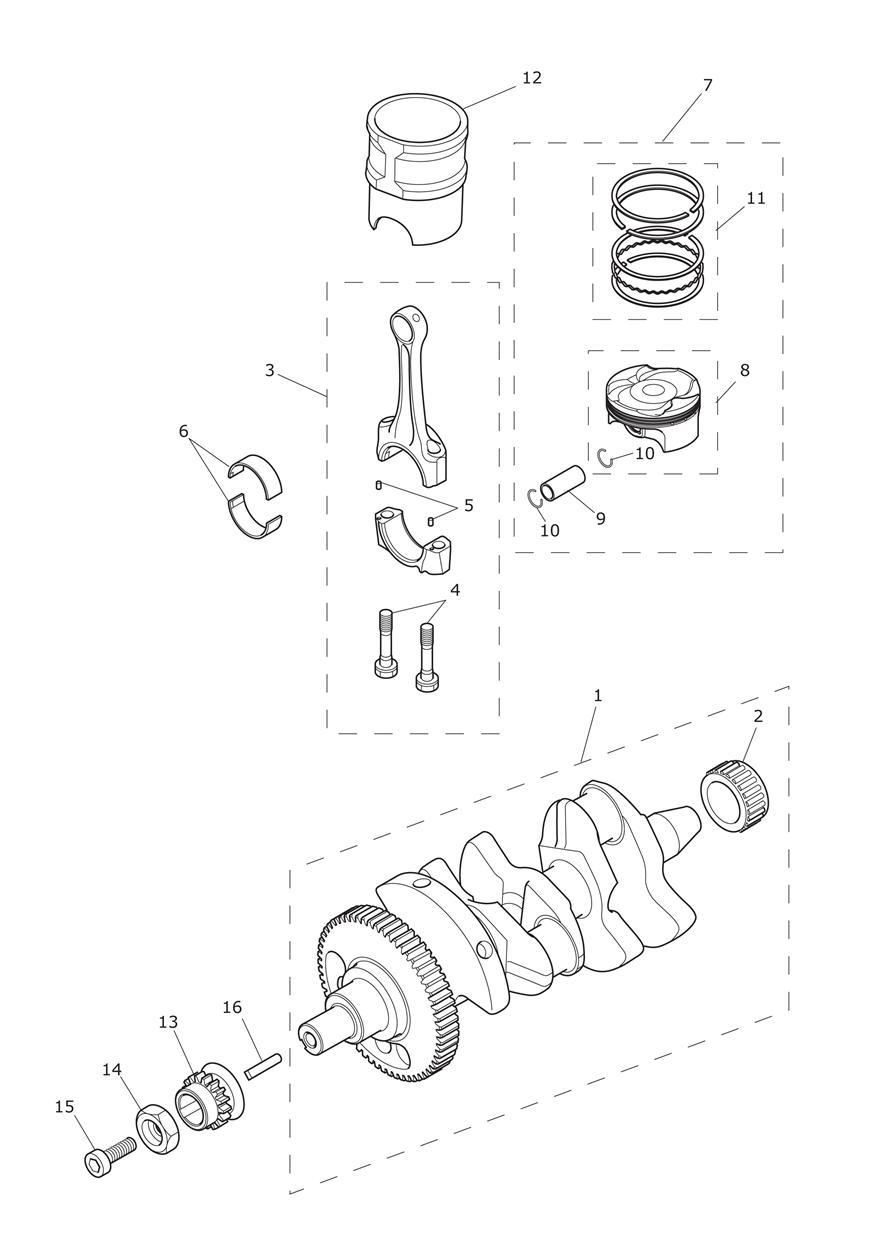 12
7
11
3
8
6
10
5
9
10
4
1
2
16
13
14
15