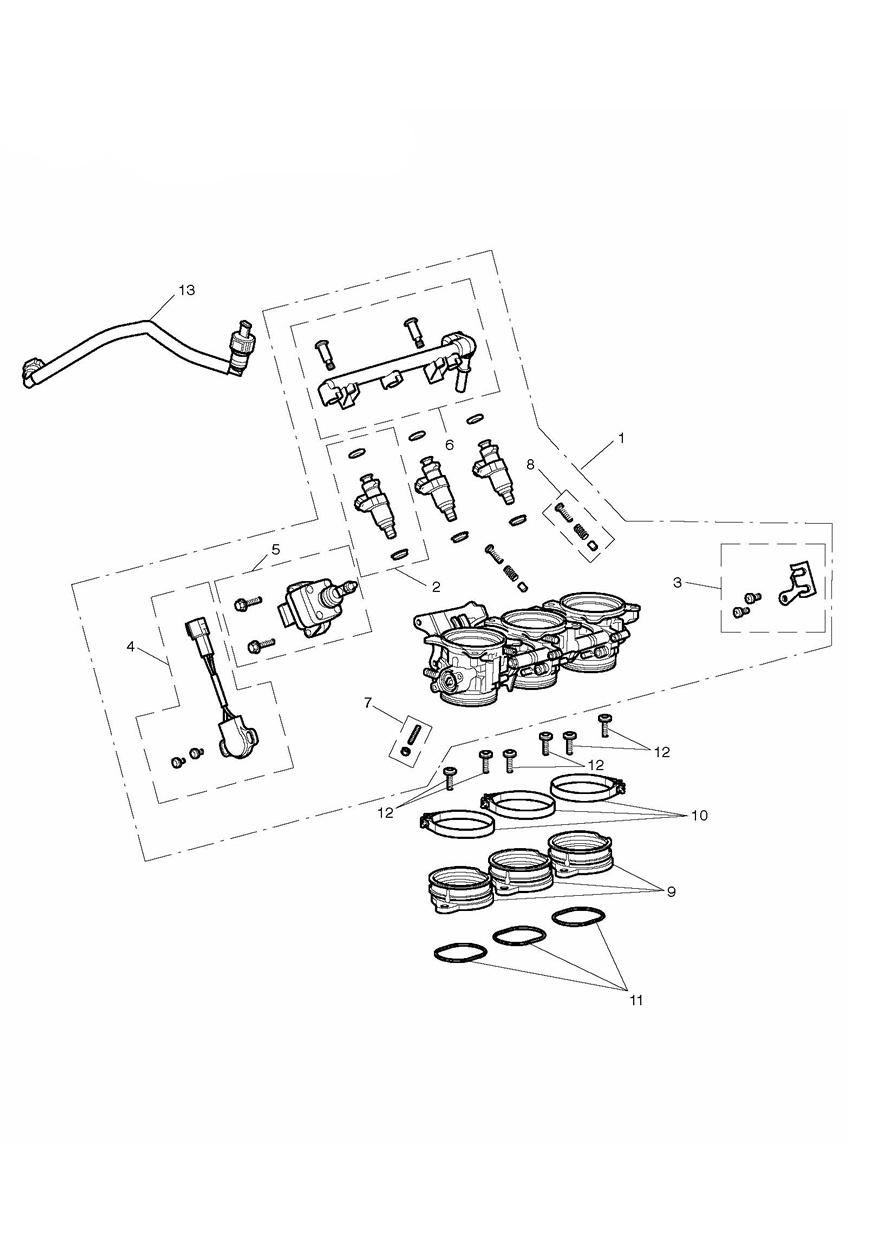 13
1
6
8
5
2
3
4
7
12
12
12
10
9
11