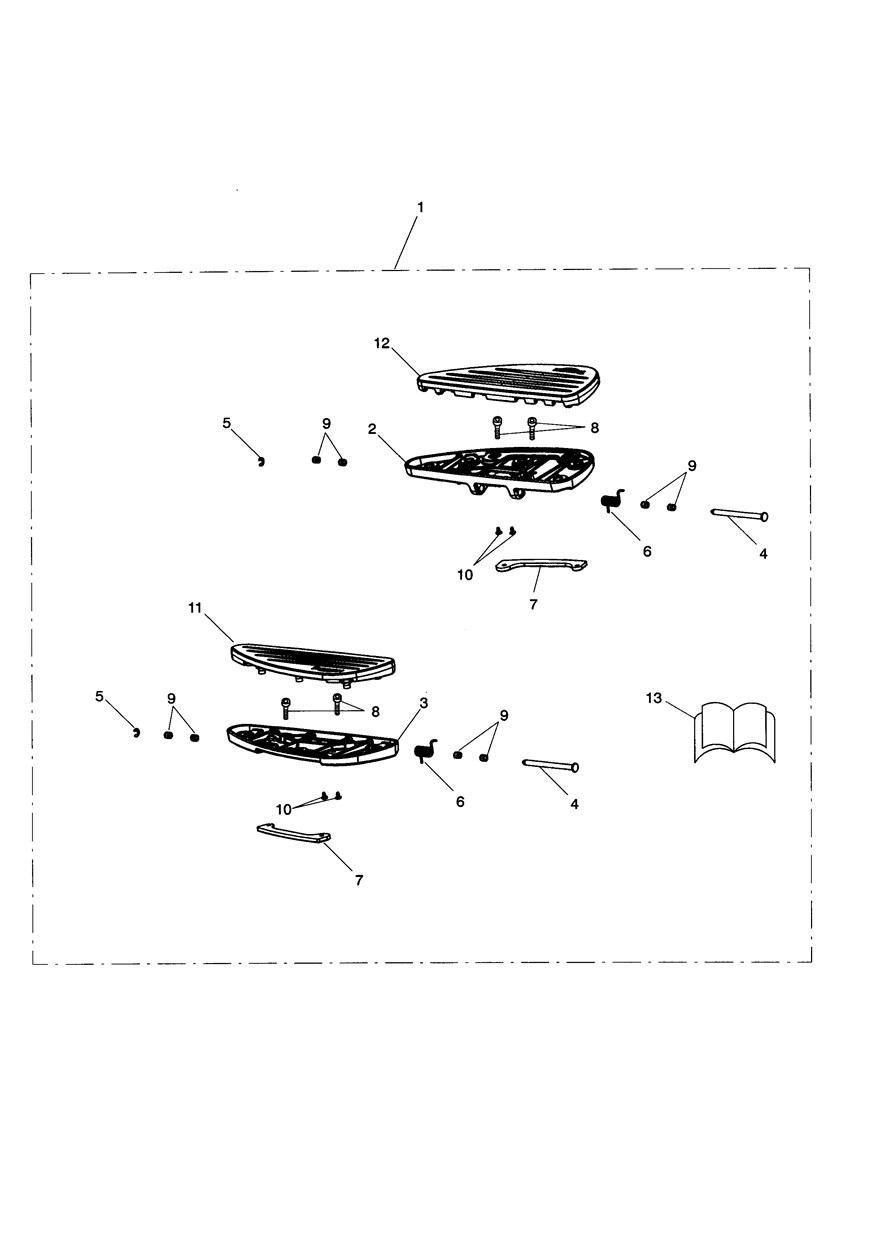 1

12

5

9

2

8

9

6

4

10

7

11

5

9

8

3

9

13

6

4

10

7