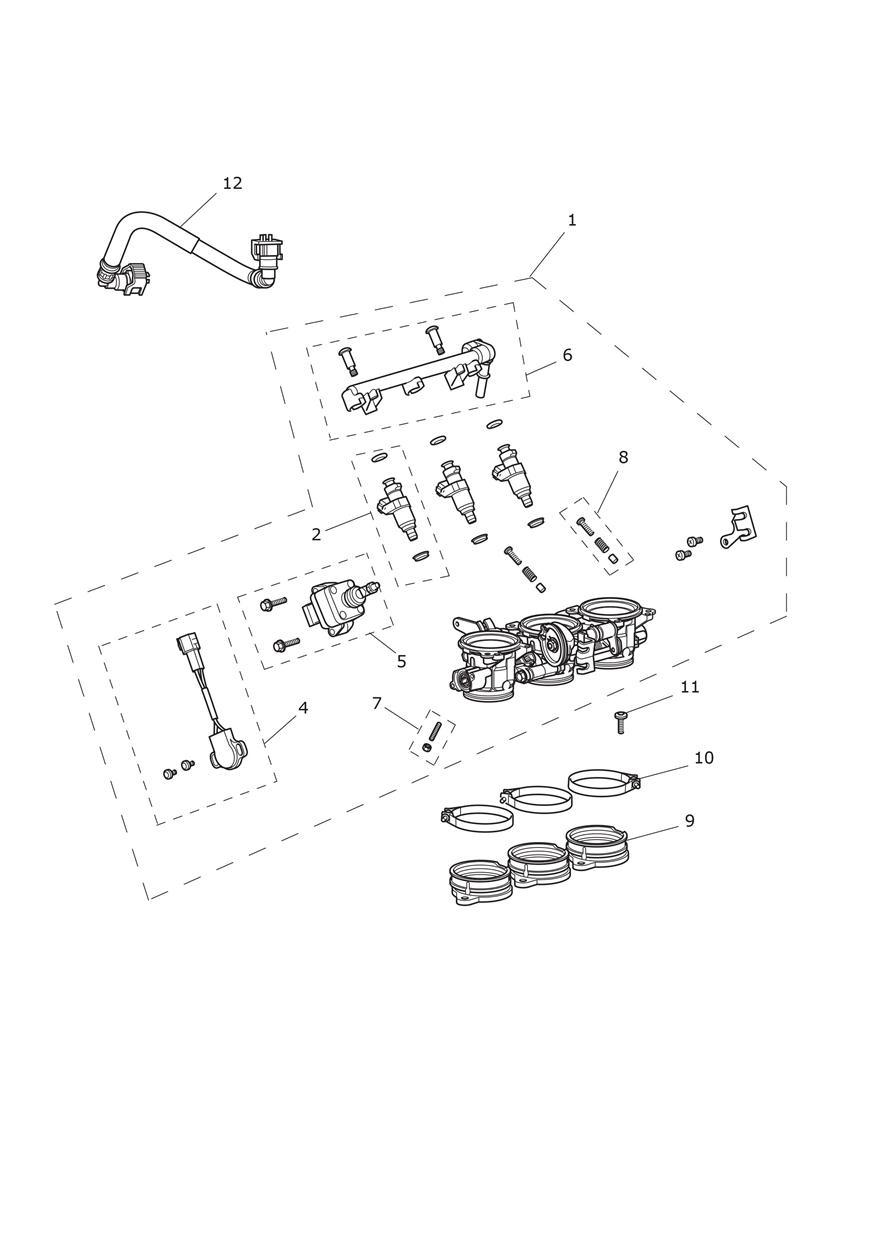 12
1
6
8
2
5
4
7
11
10
9