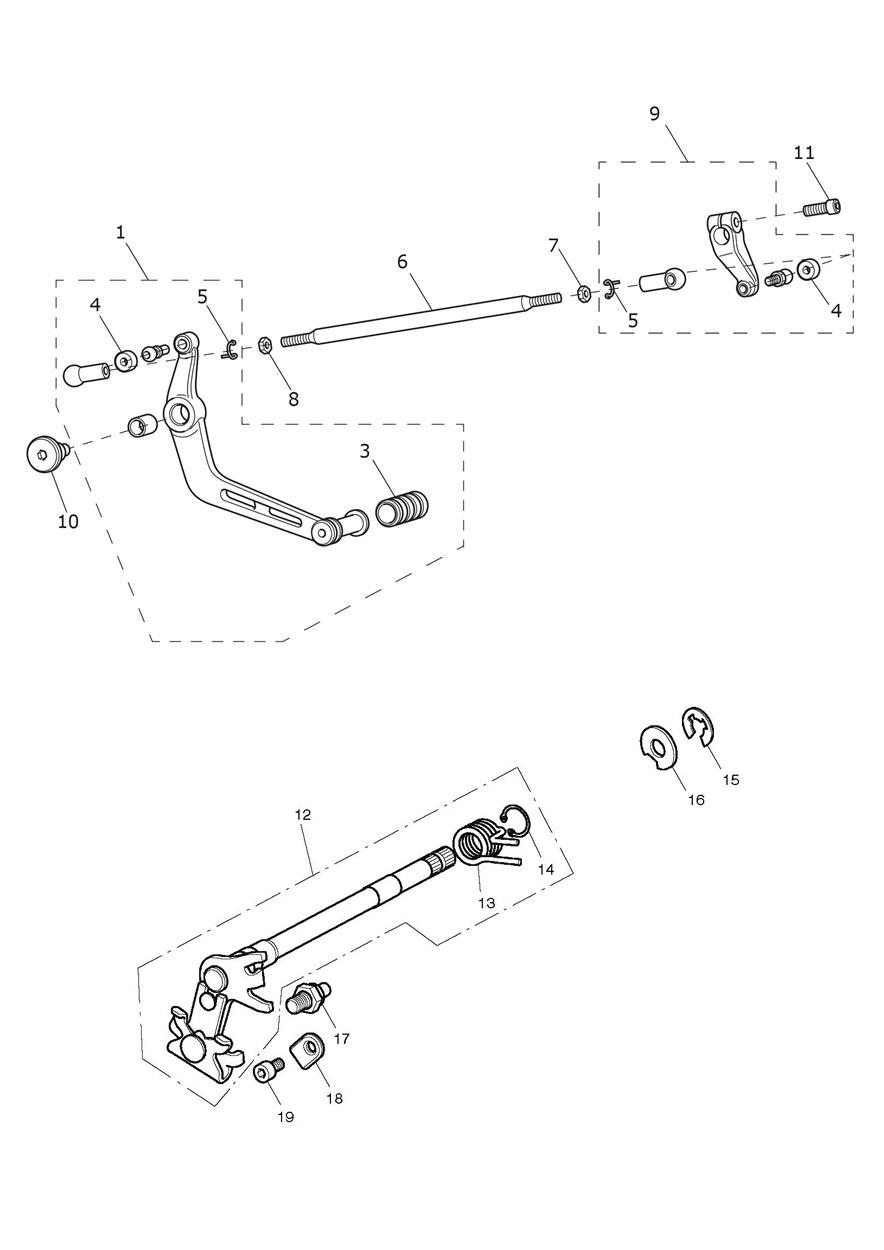 9
11
1
6
7
4
5
5
4
8
3
10
16
15
12
14
13
17
18
19